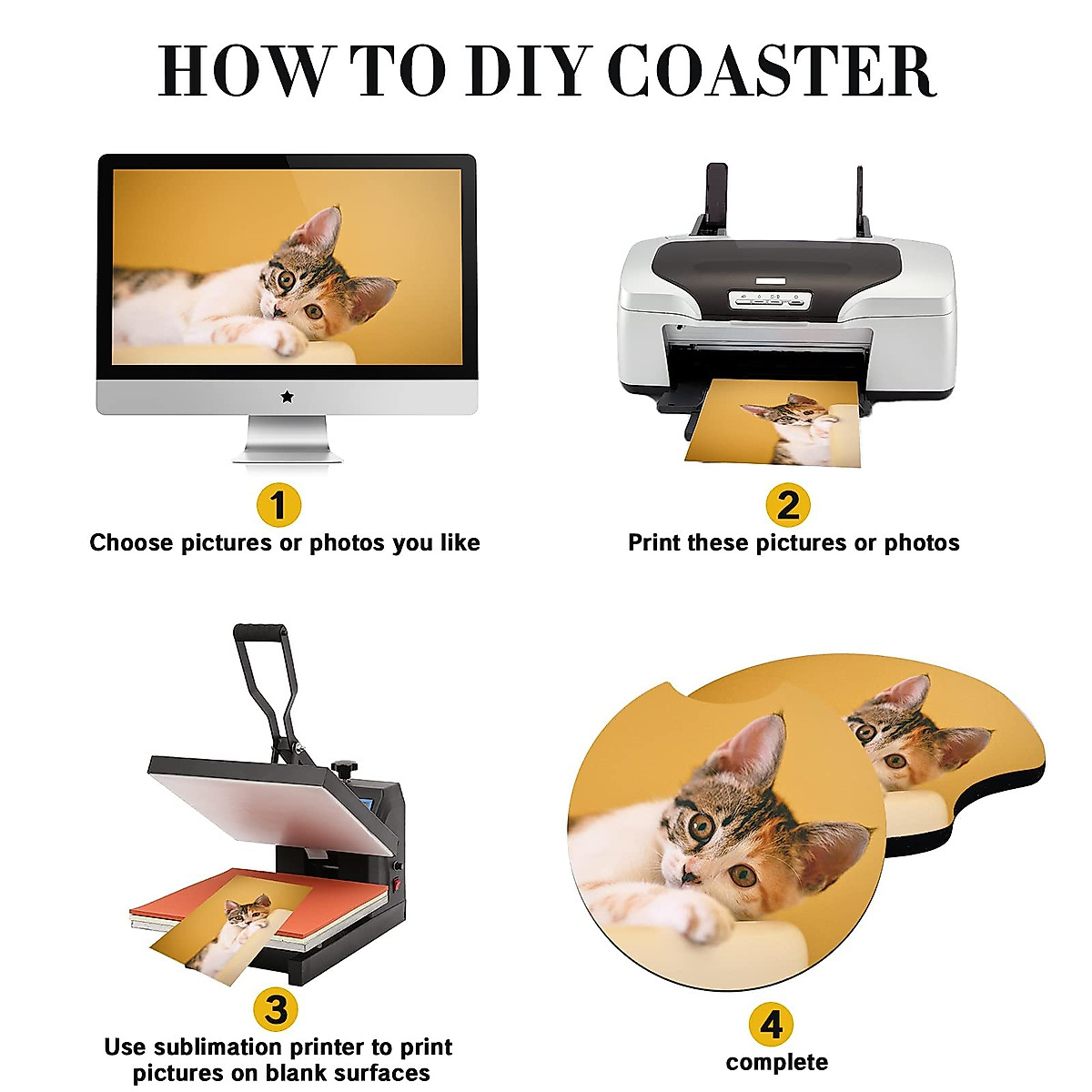 HOW TO DIY COASTER

1
Choose pictures or photos you like

2
Print these pictures or photos

3
Use sublimation printer to print pictures on blank surfaces

4
complete