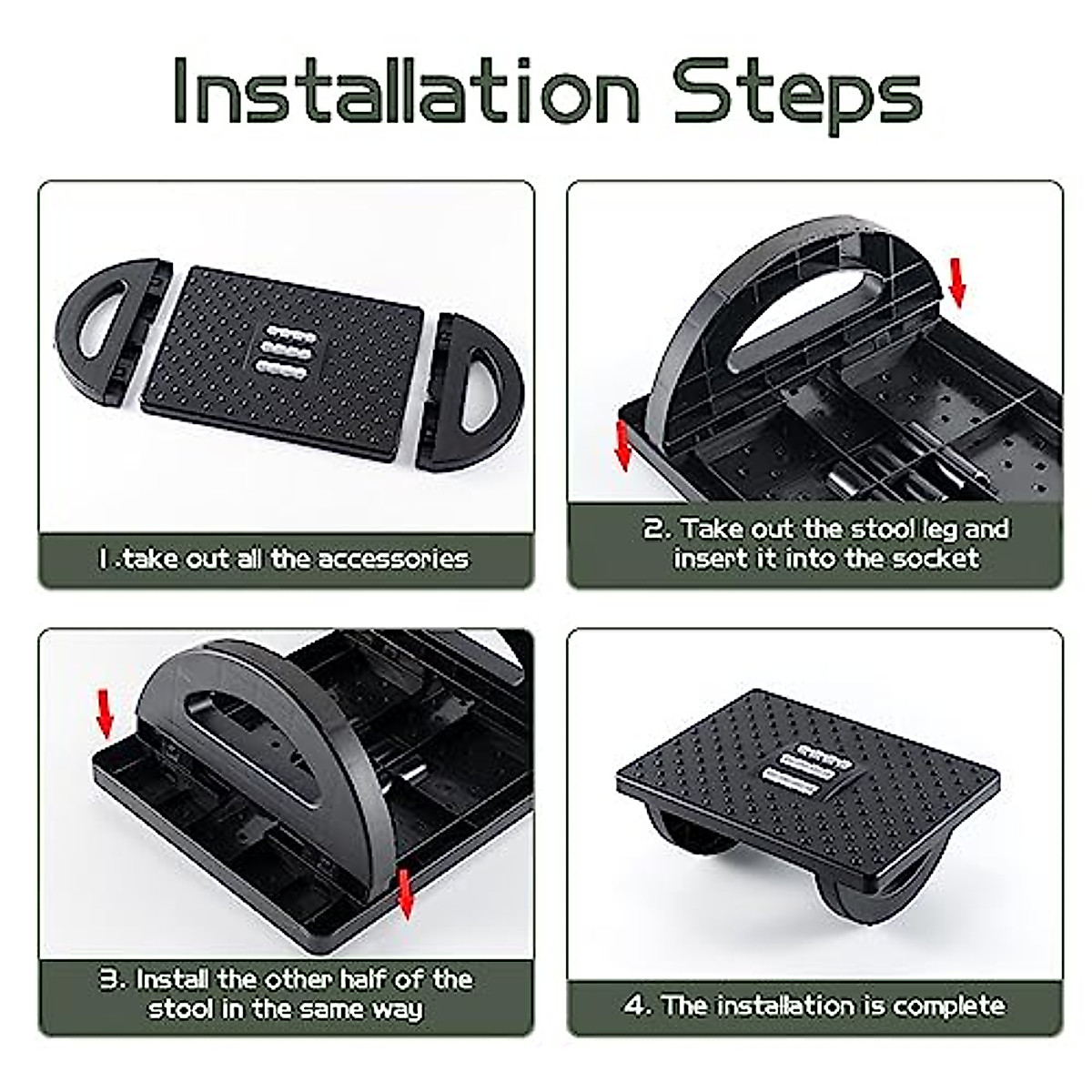 Installation Steps

1.take out all the accessories

2. Take out the stool leg and insert it into the socket

3. Install the other half of the stool in the same way

4. The installation is complete