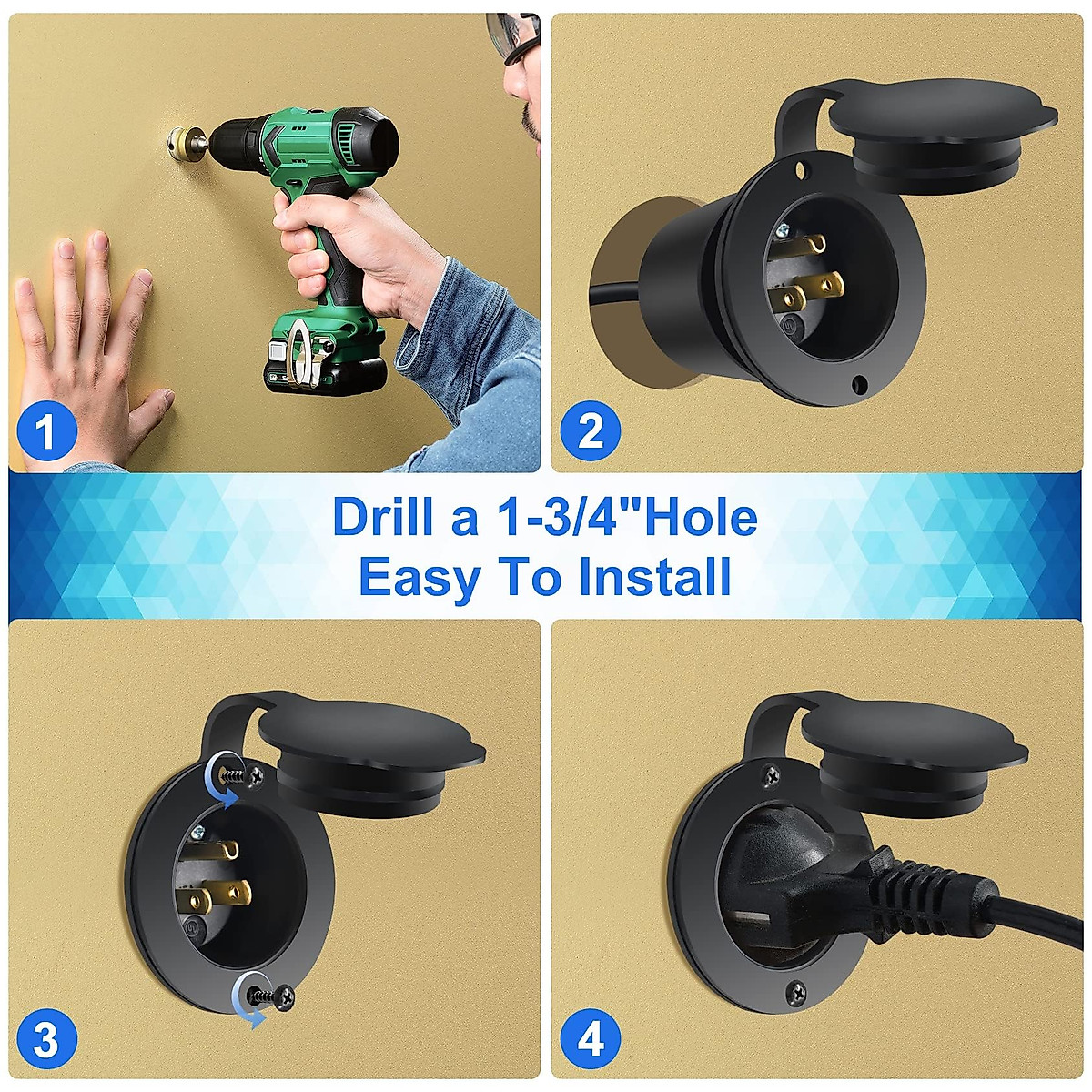 1

2

Drill a 1-3/4"Hole
Easy To Install

3

4