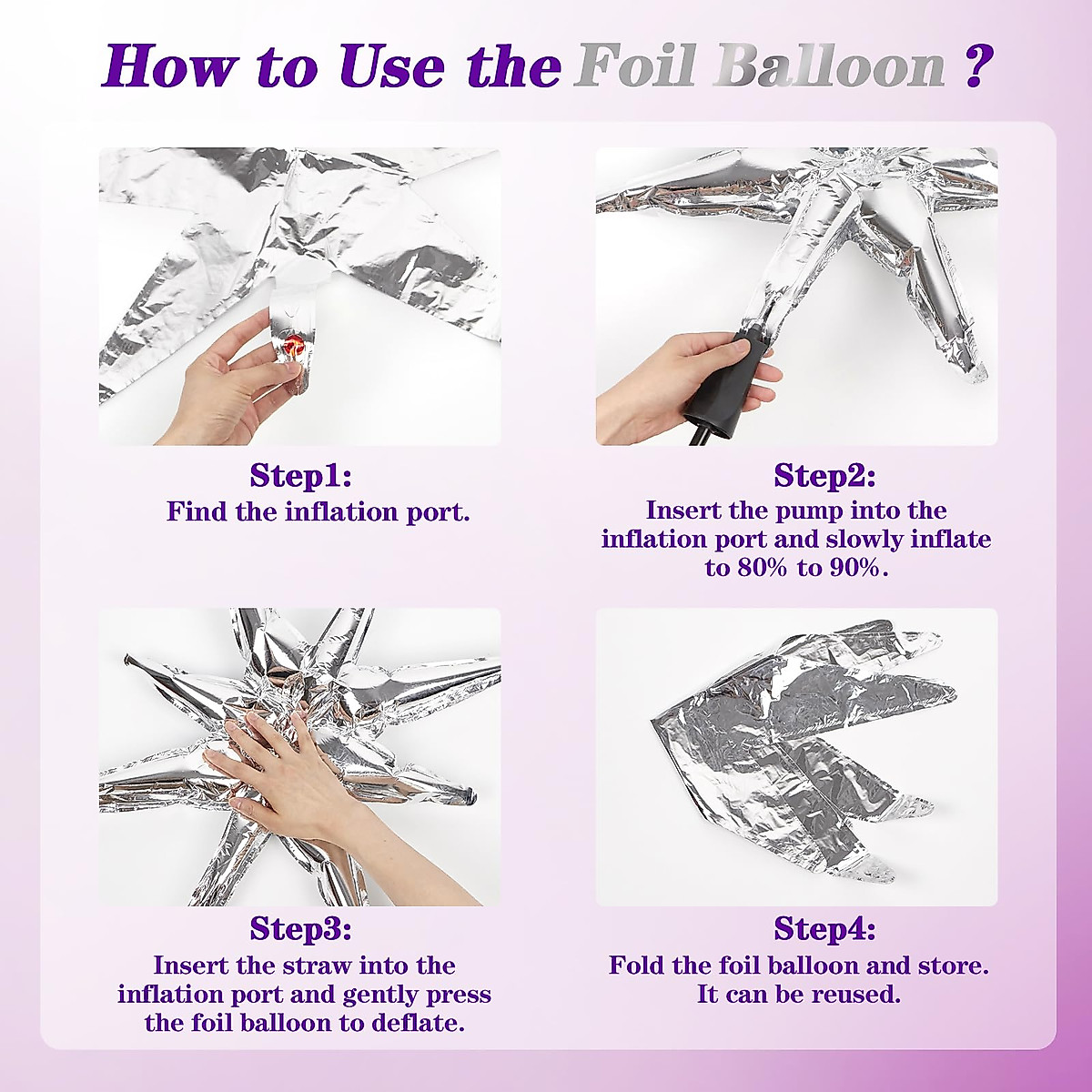 How to Use the Foil Balloon ?

Step1:
Find the inflation port.

Step2:
Insert the pump into the inflation port and slowly inflate to 80% to 90%.

Step3:
Insert the straw into the inflation port and gently press the foil balloon to deflate.

Step4:
Fold the foil balloon and store. It can be reused.