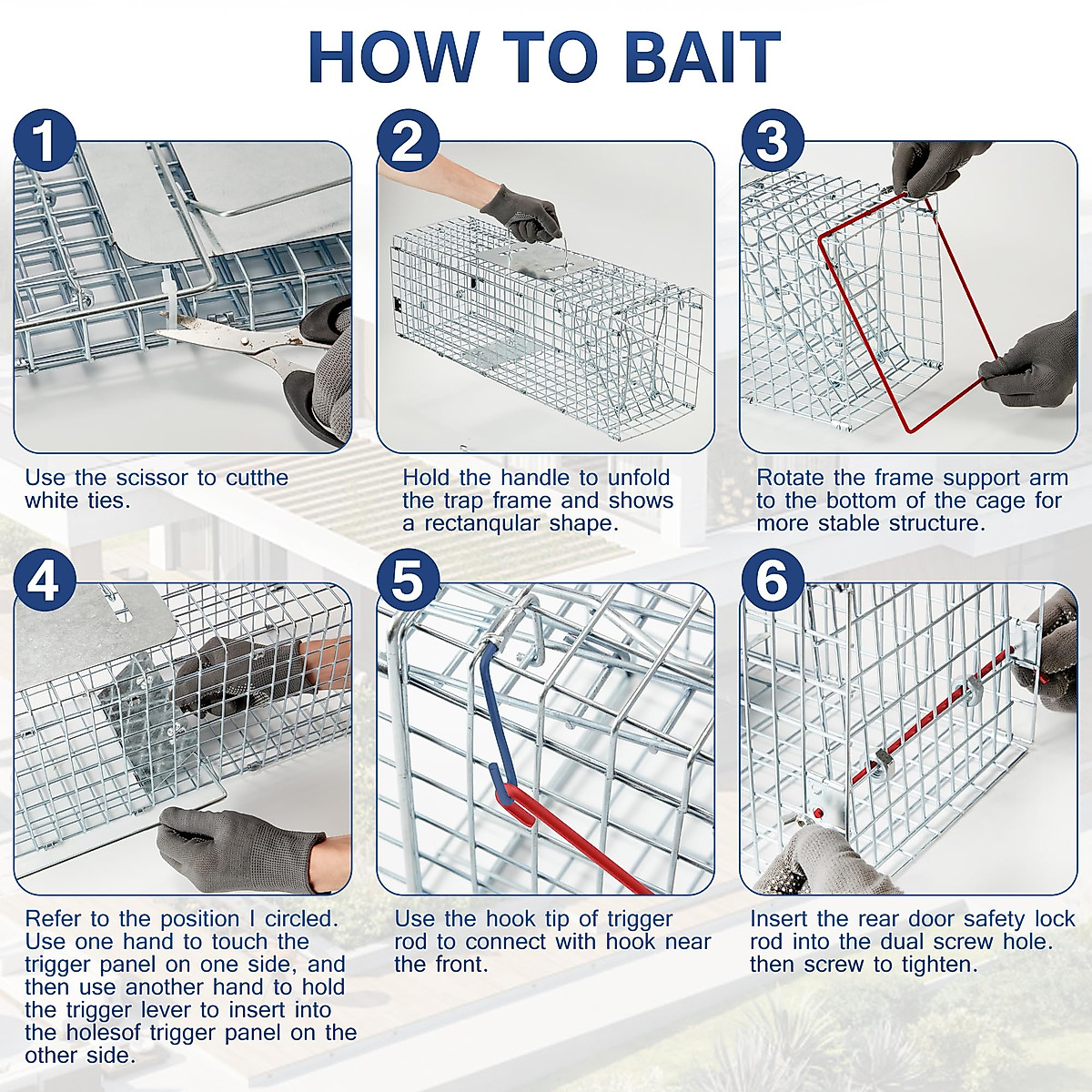 HOW TO BAIT

1

Use the scissor to cutthe white ties.

2

Hold the handle to unfold the trap frame and shows a rectanqular shape.

3

Rotate the frame support arm to the bottom of the cage for more stable structure.

4

Refer to the position I circled. Use one hand to touch the trigger panel on one side, and then use another hand to hold the trigger lever to insert into the holesof trigger panel on the other side.

5

Use the hook tip of trigger rod to connect with hook near the front.

6

Insert the rear door safety lock rod into the dual screw hole. then screw to tighten.