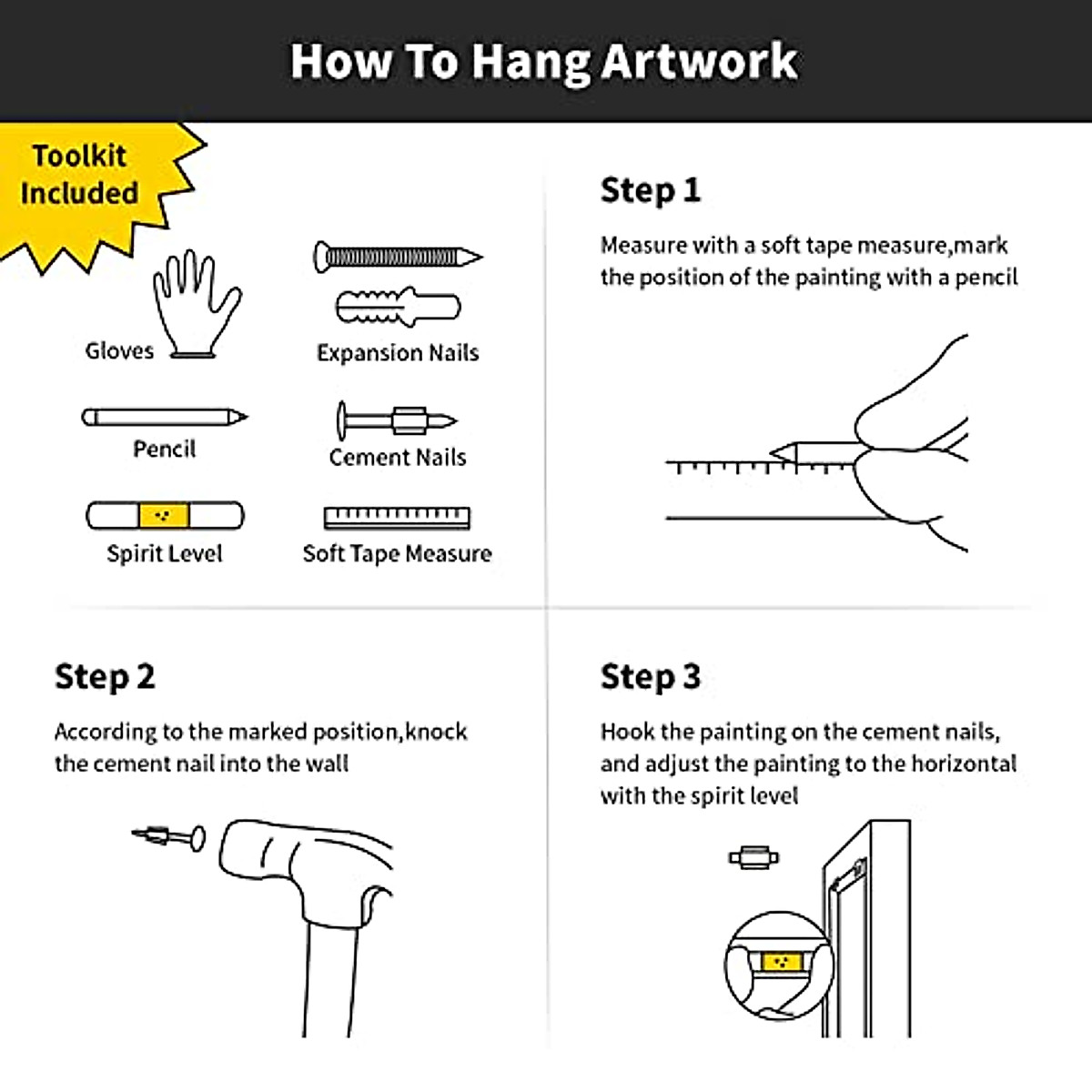 How To Hang Artwork

Toolkit Included

Gloves

Expansion Nails

Pencil

Cement Nails

Spirit Level

Soft Tape Measure

Step 1

Measure with a soft tape measure,mark the position of the painting with a pencil

Step 2

According to the marked position,knock the cement nail into the wall

Step 3

Hook the painting on the cement nails, and adjust the painting to the horizontal with the spirit level