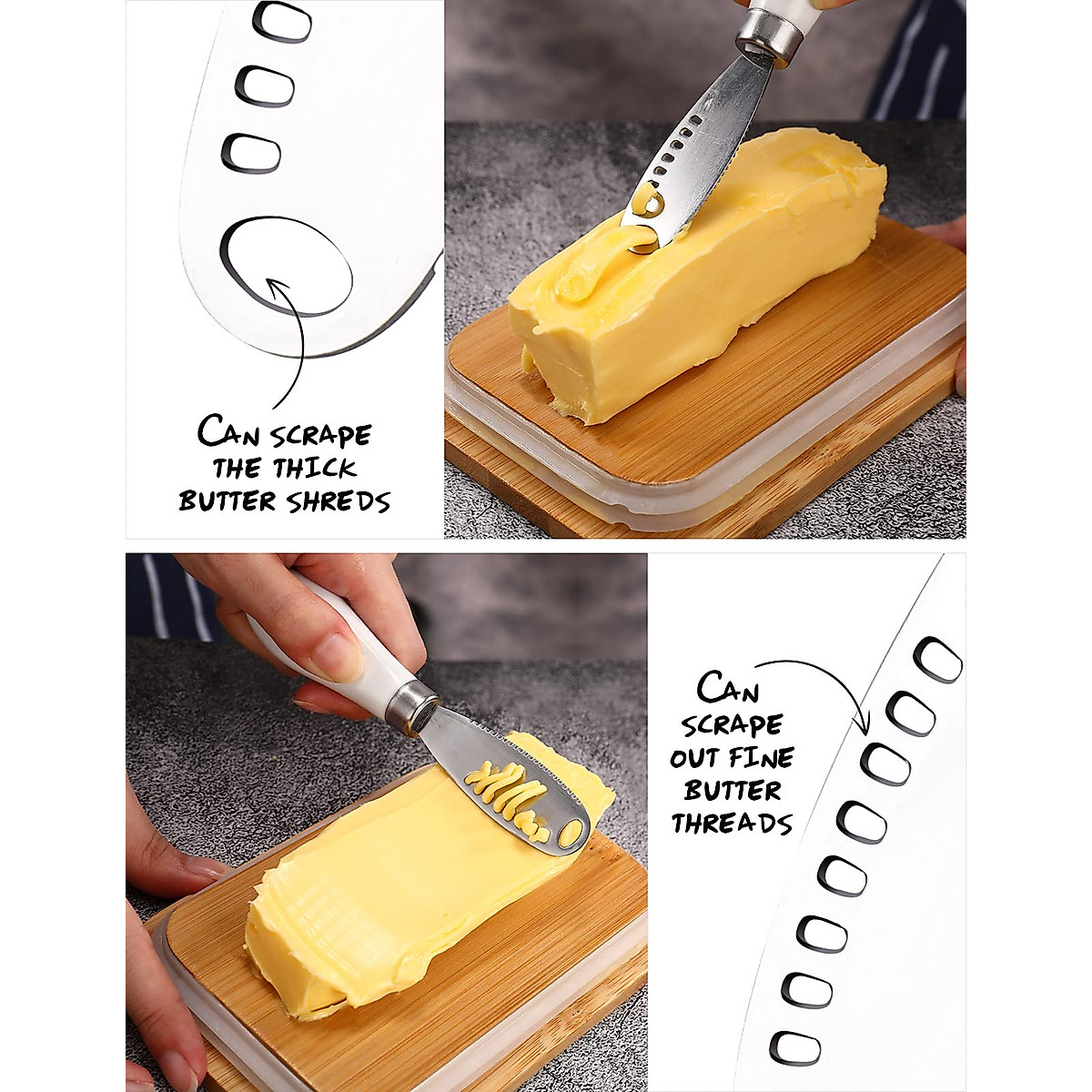 CAN SCRAPE THE THICK BUTTER SHREDS

CAN SCRAPE OUT FINE BUTTER THREADS