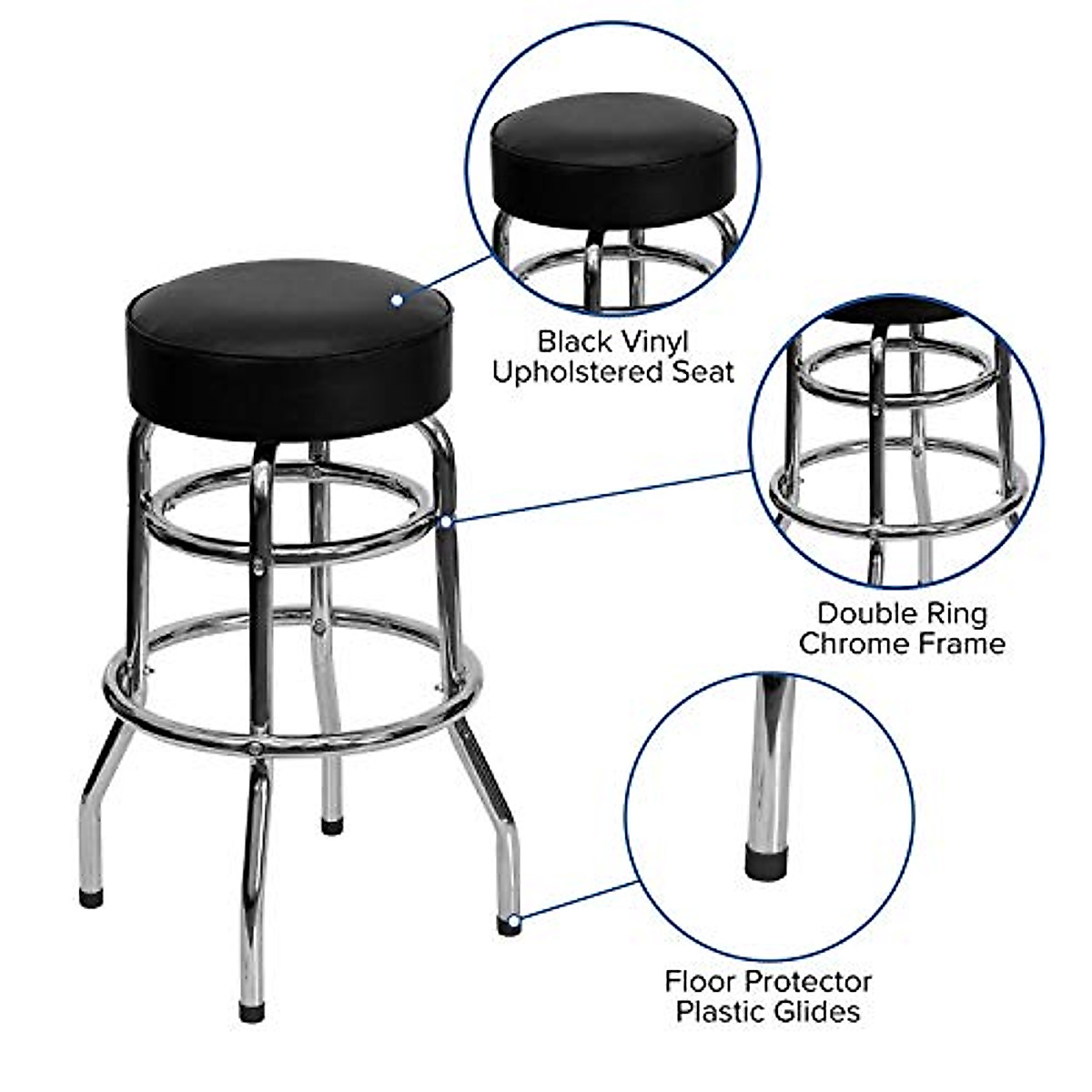 Black Vinyl
Upholstered Seat

Double Ring
Chrome Frame

Floor Protector
Plastic Glides