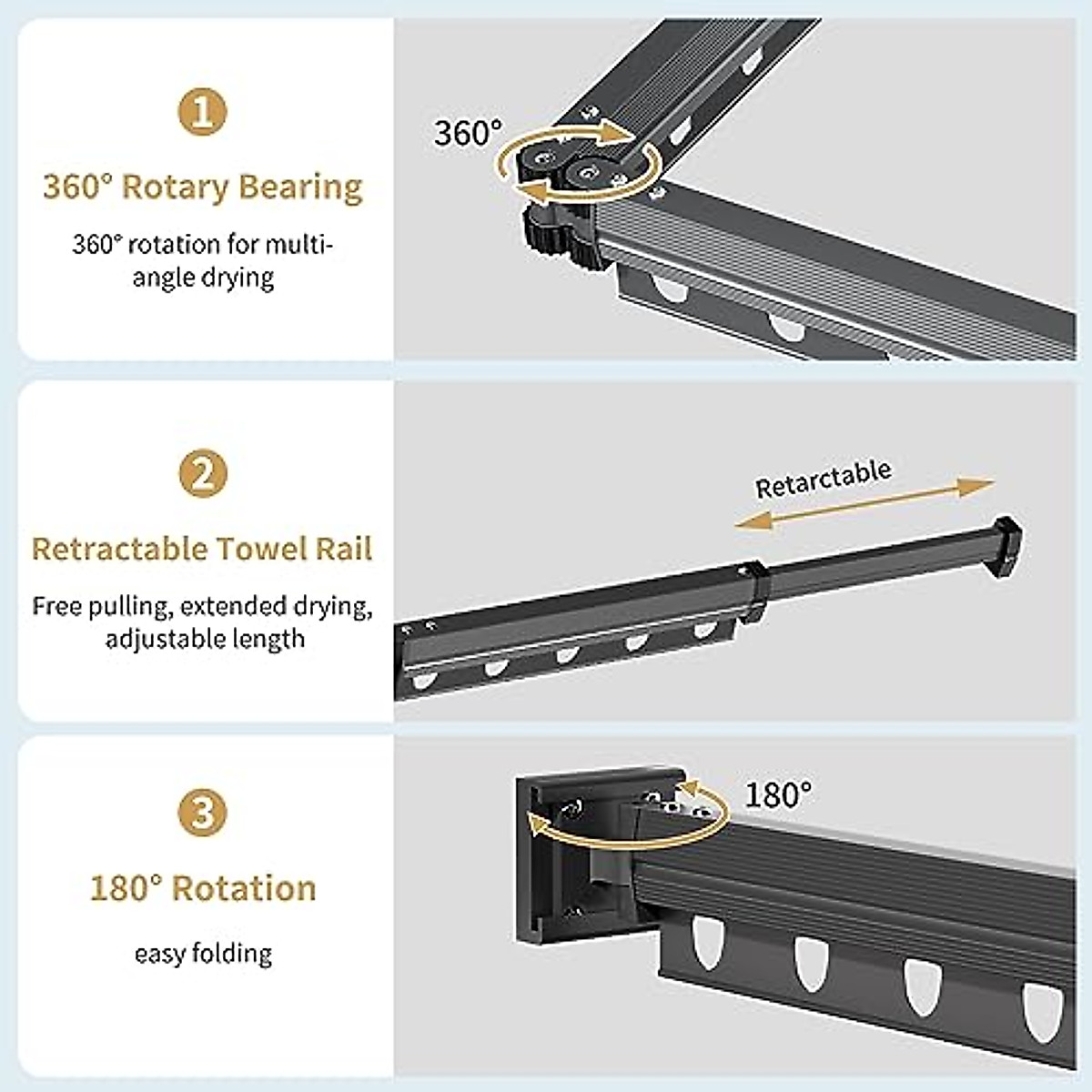 1

360° Rotary Bearing

360° rotation for multi-angle drying

360°

2

Retractable Towel Rail

Free pulling, extended drying, adjustable length

Retarctable

3

180° Rotation

easy folding

180°