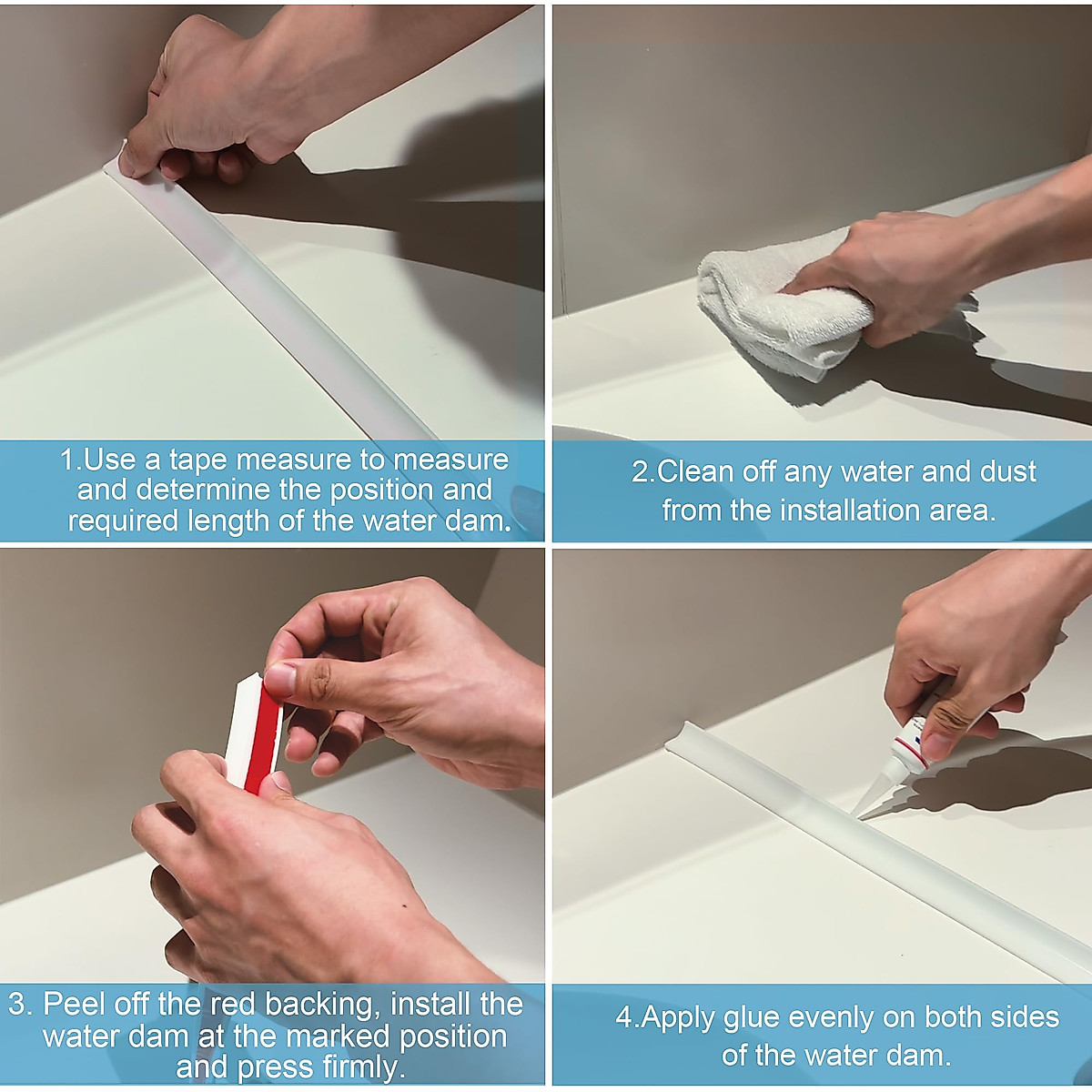 1.Use a tape measure to measure and determine the position and required length of the water dam.

2.Clean off any water and dust from the installation area.

3. Peel off the red backing, install the water dam at the marked position and press firmly.

4.Apply glue evenly on both sides of the water dam.