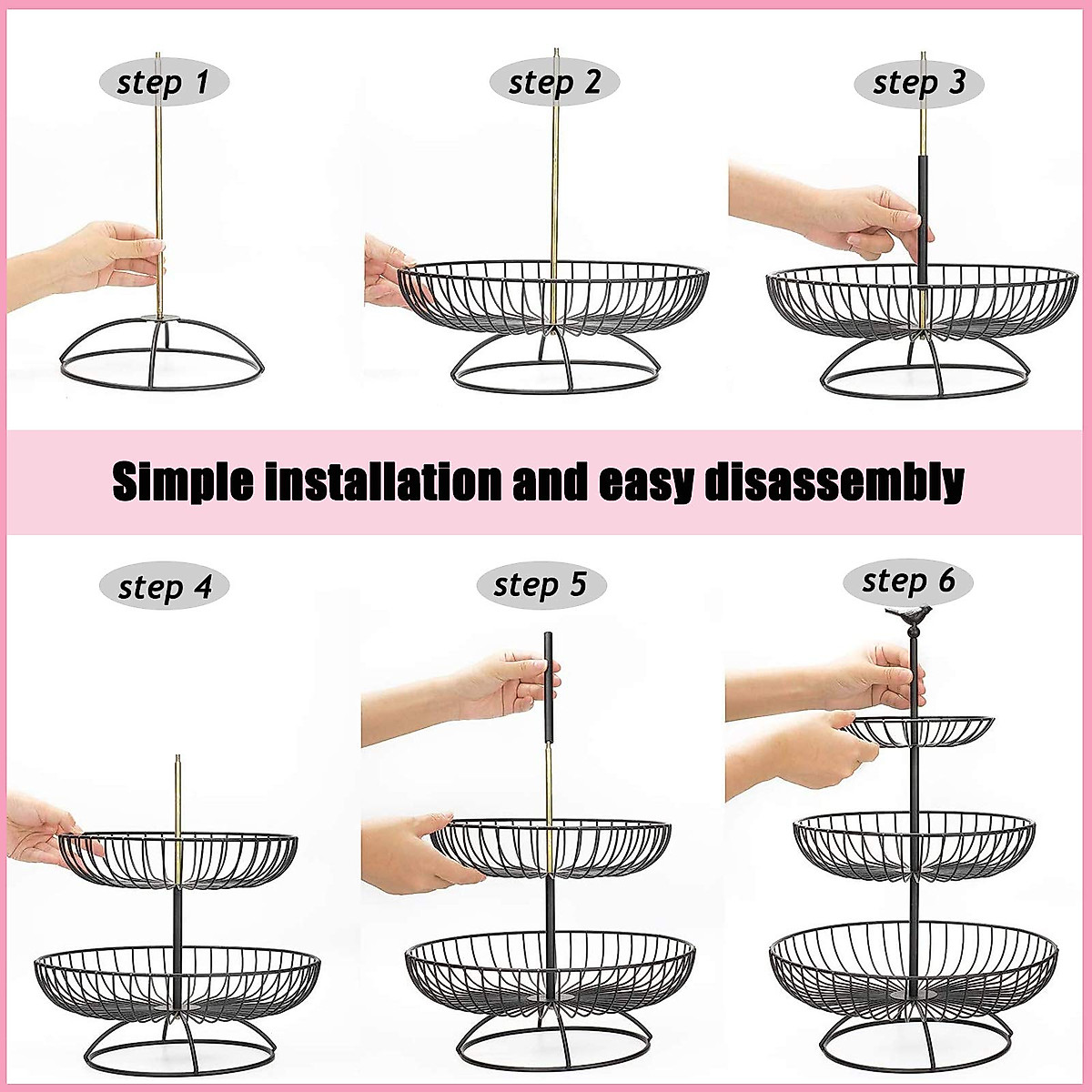 step 1

step 2

step 3

Simple installation and easy disassembly

step 4

step 5

step 6