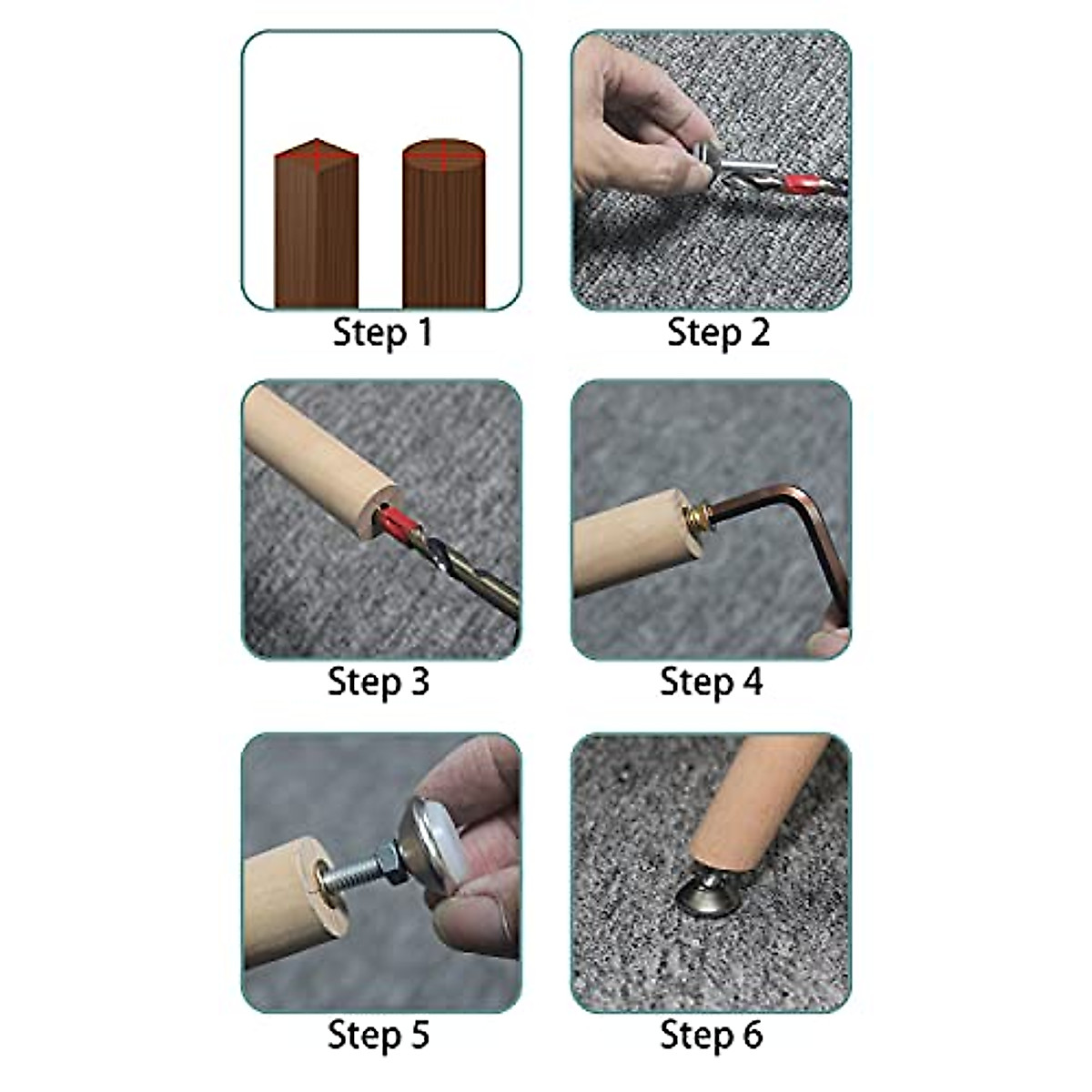 Step 1

Step 2

Step 3

Step 4

Step 5

Step 6