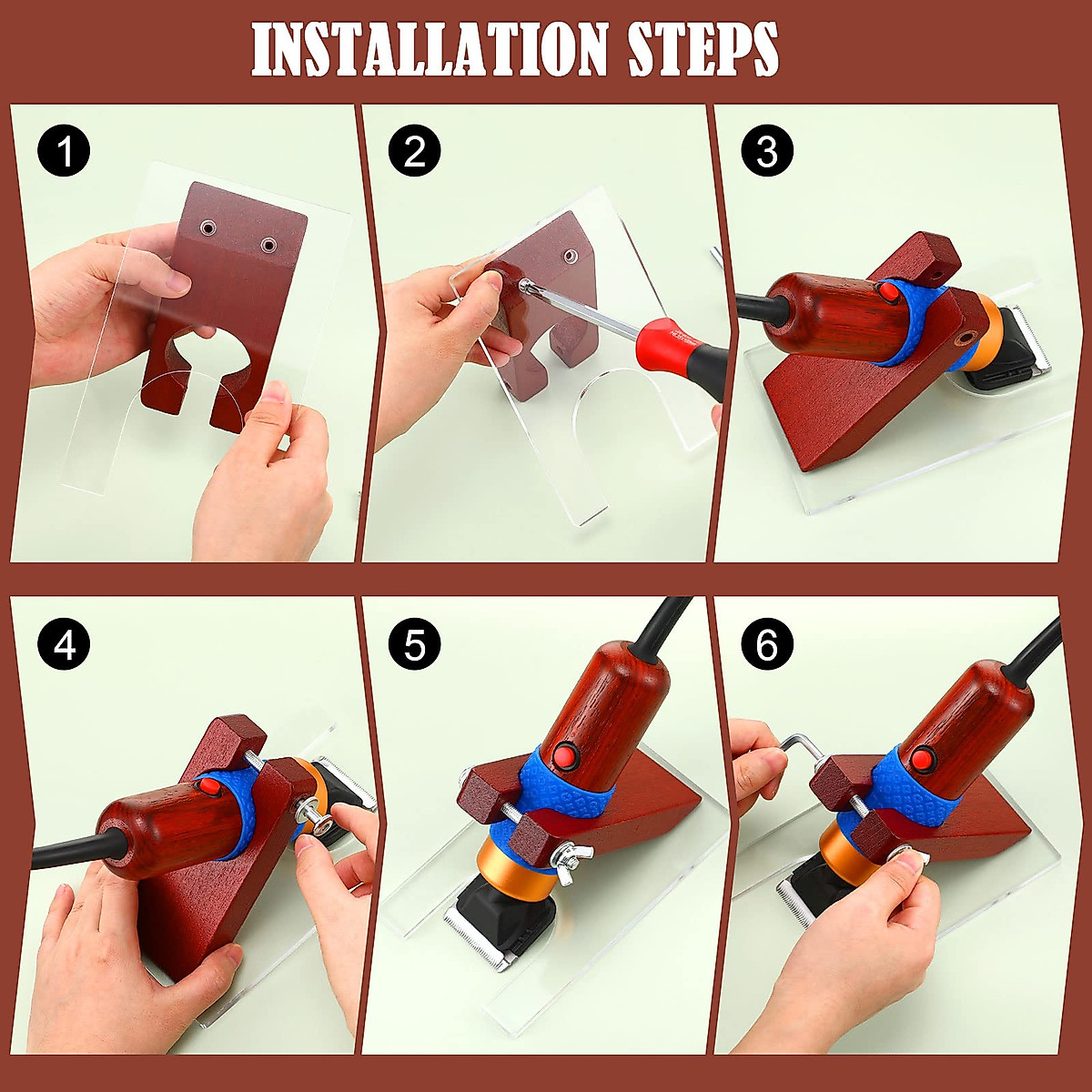 INSTALLATION STEPS

1

2

3

4

5

6