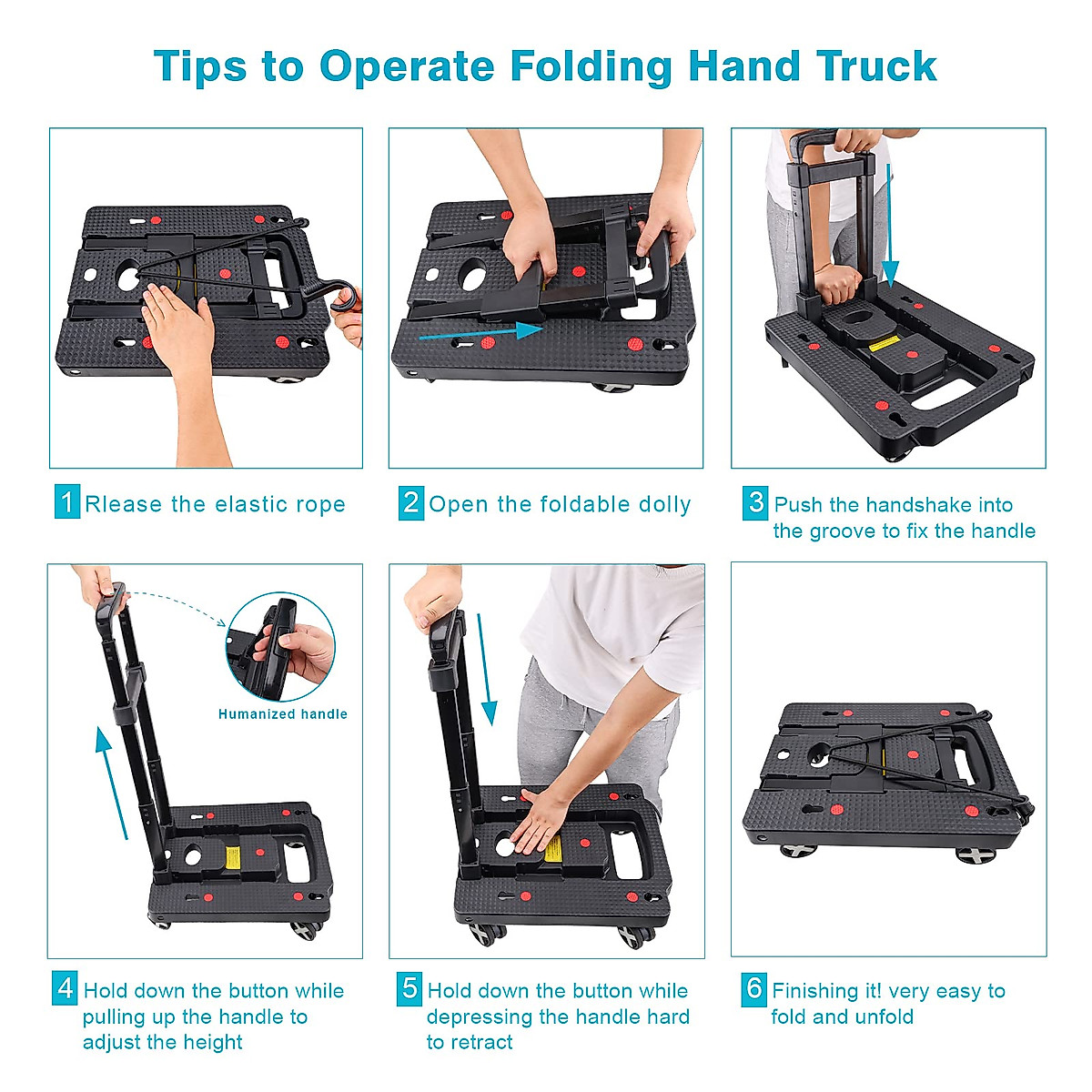 Tips to Operate Folding Hand Truck

1 Rlease the elastic rope

2 Open the foldable dolly

3 Push the handshake into the groove to fix the handle

Humanized handle

4 Hold down the button while pulling up the handle to adjust the height

5 Hold down the button while depressing the handle hard to retract

6 Finishing it! very easy to fold and unfold