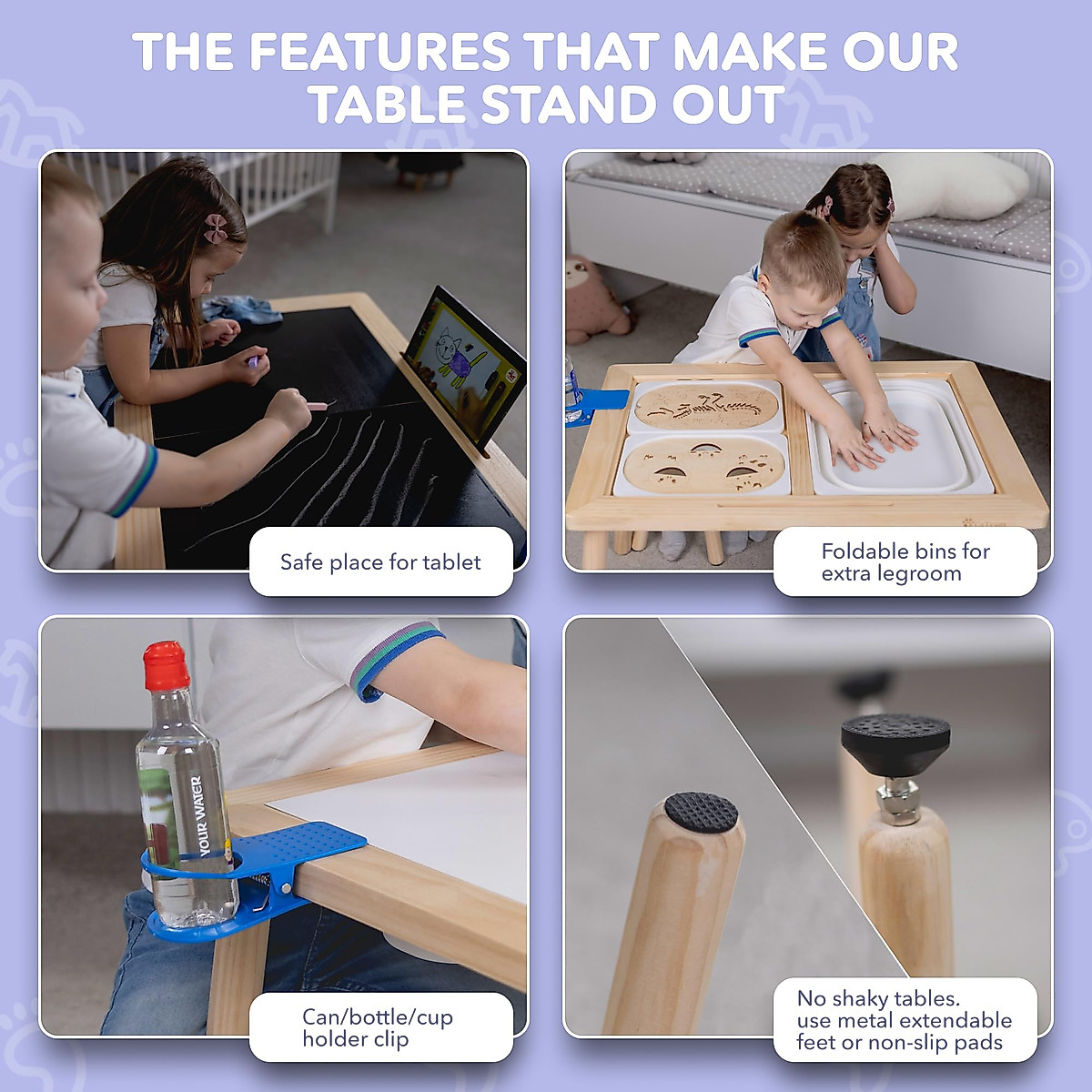 THE FEATURES THAT MAKE OUR TABLE STAND OUT

Safe place for tablet

Foldable bins for extra legroom

YOUR WATER

Can/bottle/cup holder clip

No shaky tables. use metal extendable feet or non-slip pads