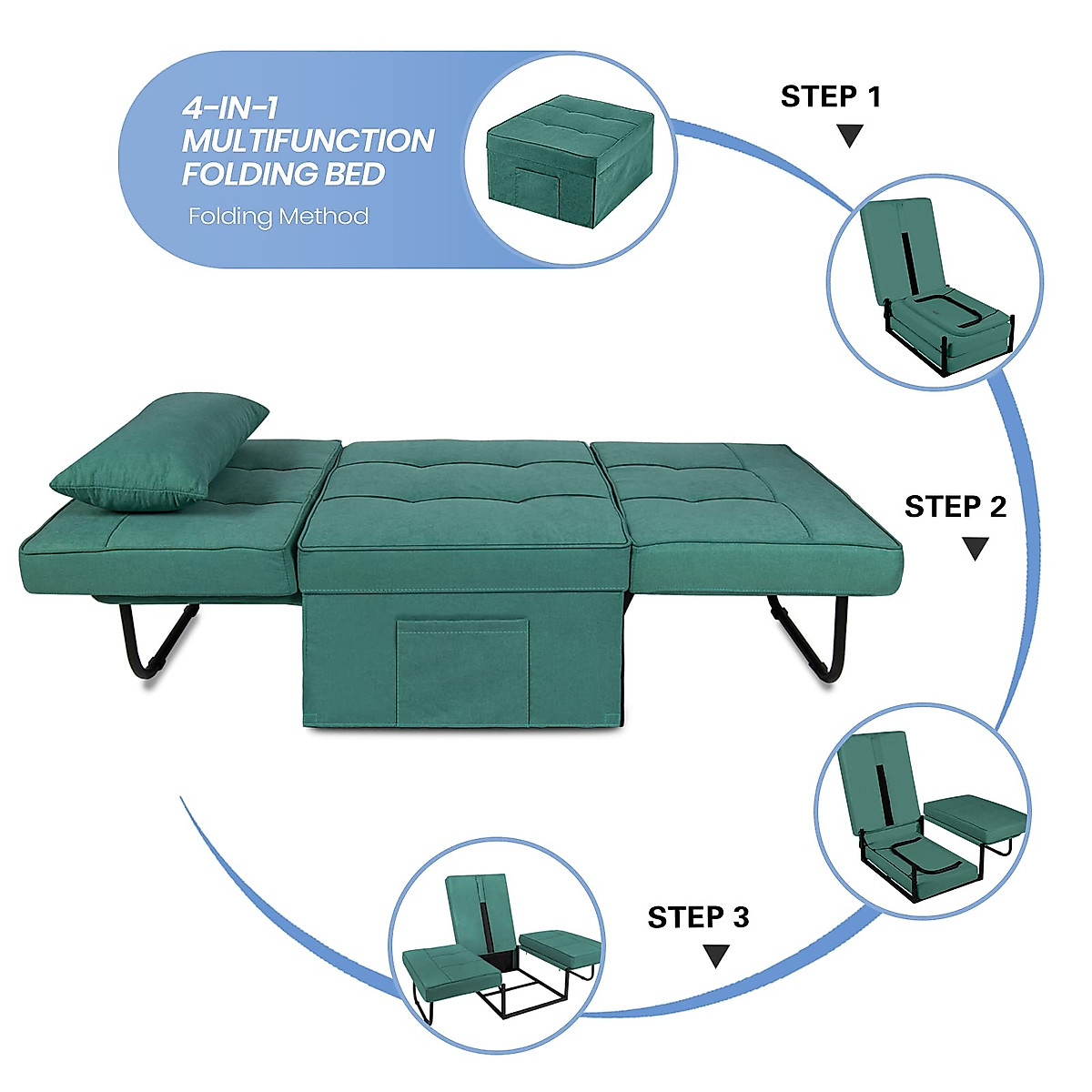 4-IN-1 MULTIFUNCTION FOLDING BED

Folding Method

STEP 1

STEP 2

STEP 3