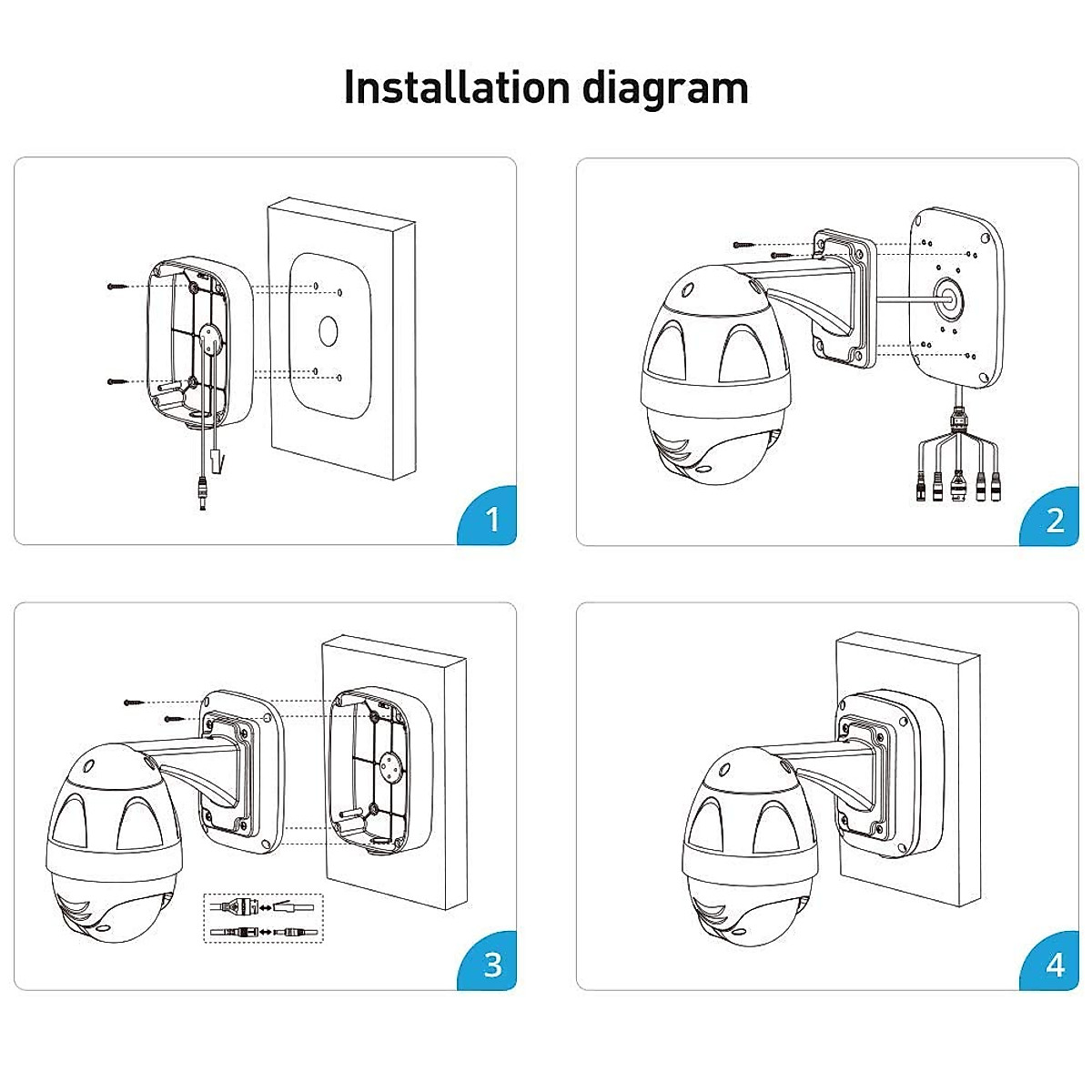 Installation diagram

1

2

3

4