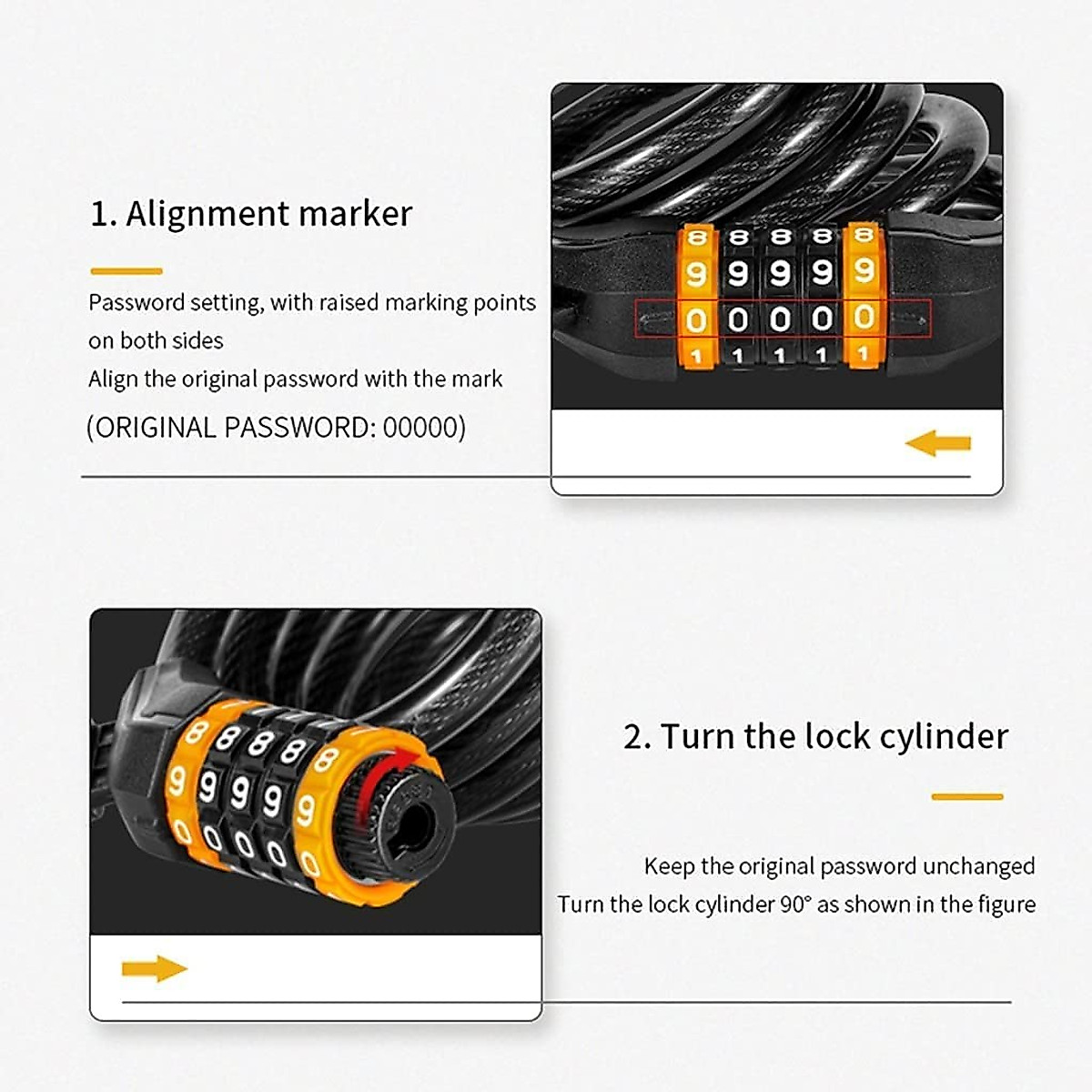 1. Alignment marker

Password setting, with raised marking points on both sides
Align the original password with the mark
(ORIGINAL PASSWORD: 00000)

8 8 8 8 8
9 9 9 9 9
0 0 0 0 0
1 1 1 1 1

8 8 8 8 8
9 9 9 9 9
0 0 0 0 0

2. Turn the lock cylinder

Keep the original password unchanged
Turn the lock cylinder 90° as shown in the figure