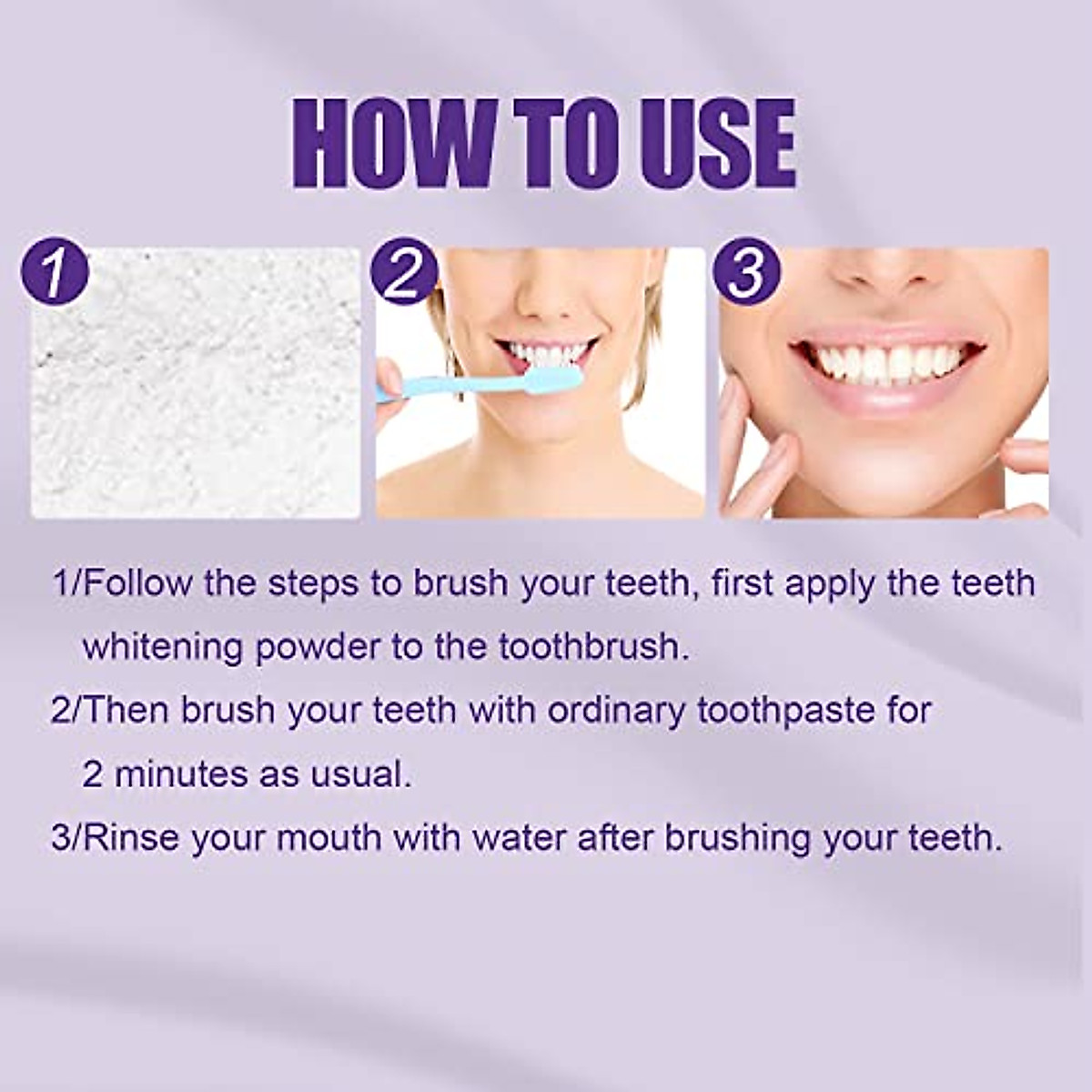 HOW TO USE

1

2

3

1/Follow the steps to brush your teeth, first apply the teeth whitening powder to the toothbrush.

2/Then brush your teeth with ordinary toothpaste for 2 minutes as usual.

3/Rinse your mouth with water after brushing your teeth.