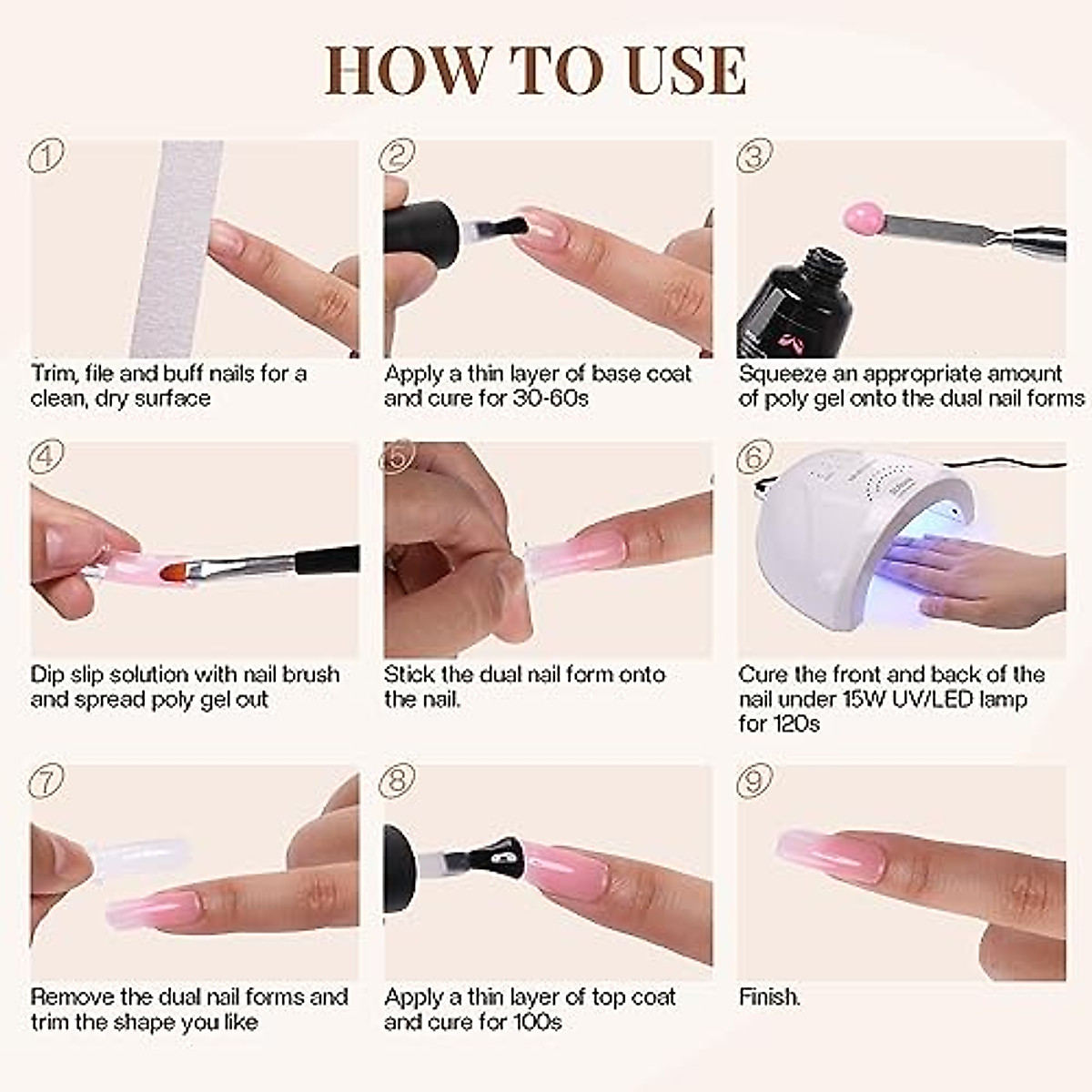 HOW TO USE

①
Trim, file and buff nails for a clean, dry surface

②
Apply a thin layer of base coat and cure for 30-60s

③
Squeeze an appropriate amount of poly gel onto the dual nail forms

④
Dip slip solution with nail brush and spread poly gel out

⑤
Stick the dual nail form onto the nail.

⑥
Cure the front and back of the nail under 15W UV/LED lamp for 120s

⑦
Remove the dual nail forms and trim the shape you like

⑧
Apply a thin layer of top coat and cure for 100s

⑨
Finish.