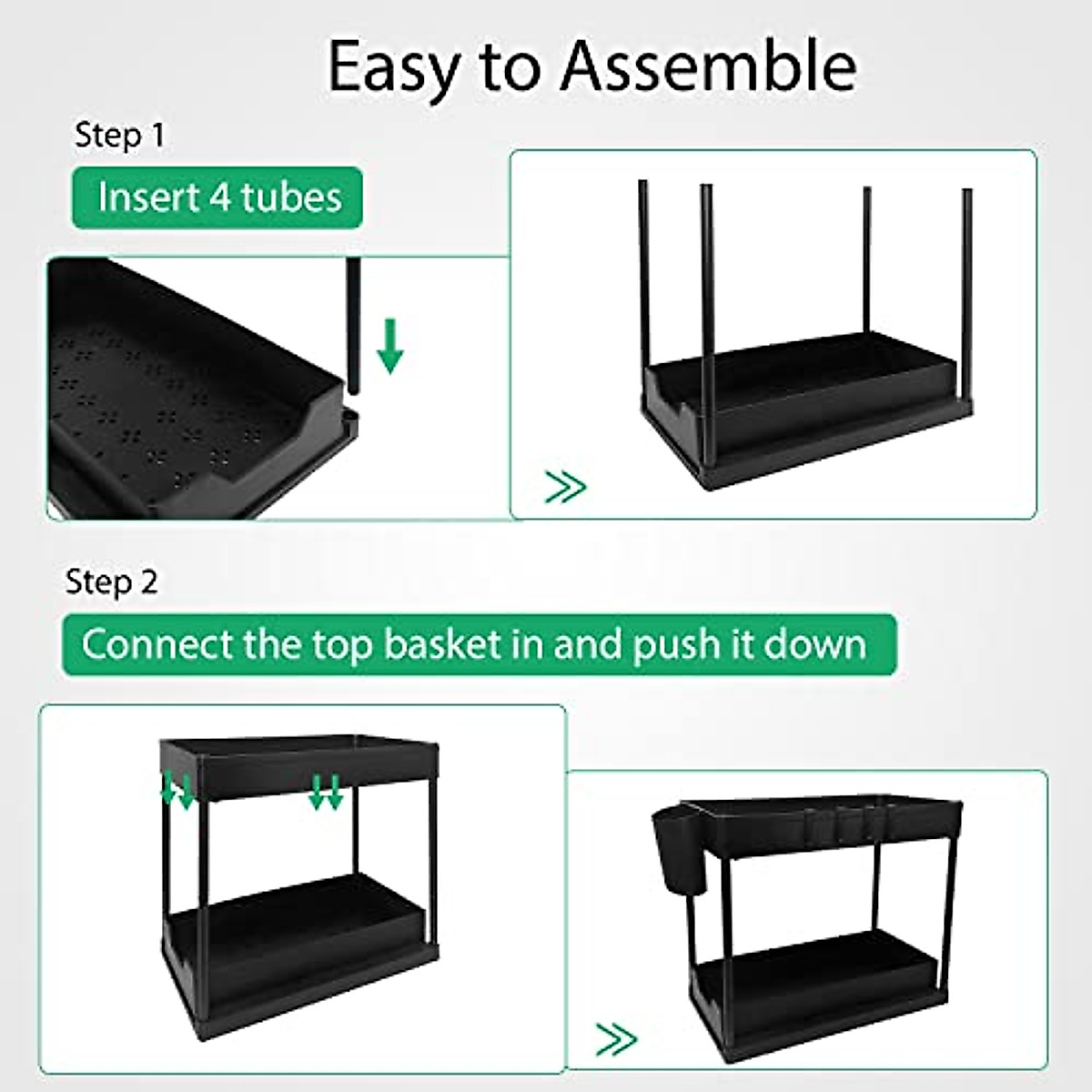 Easy to Assemble

Step 1

Insert 4 tubes

Step 2

Connect the top basket in and push it down