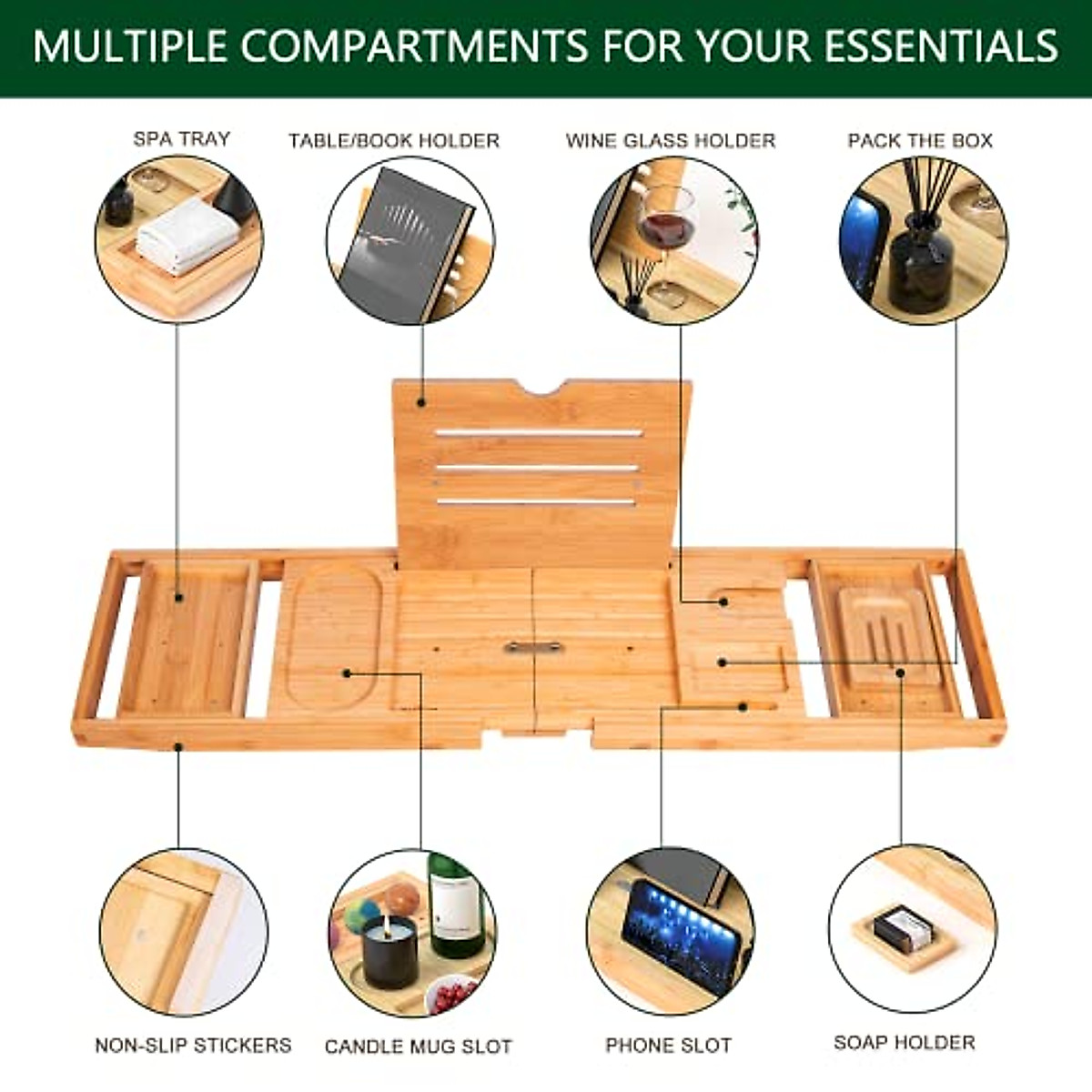 MULTIPLE COMPARTMENTS FOR YOUR ESSENTIALS

SPA TRAY

TABLE/BOOK HOLDER

WINE GLASS HOLDER

PACK THE BOX

NON-SLIP STICKERS

CANDLE MUG SLOT

PHONE SLOT

SOAP HOLDER