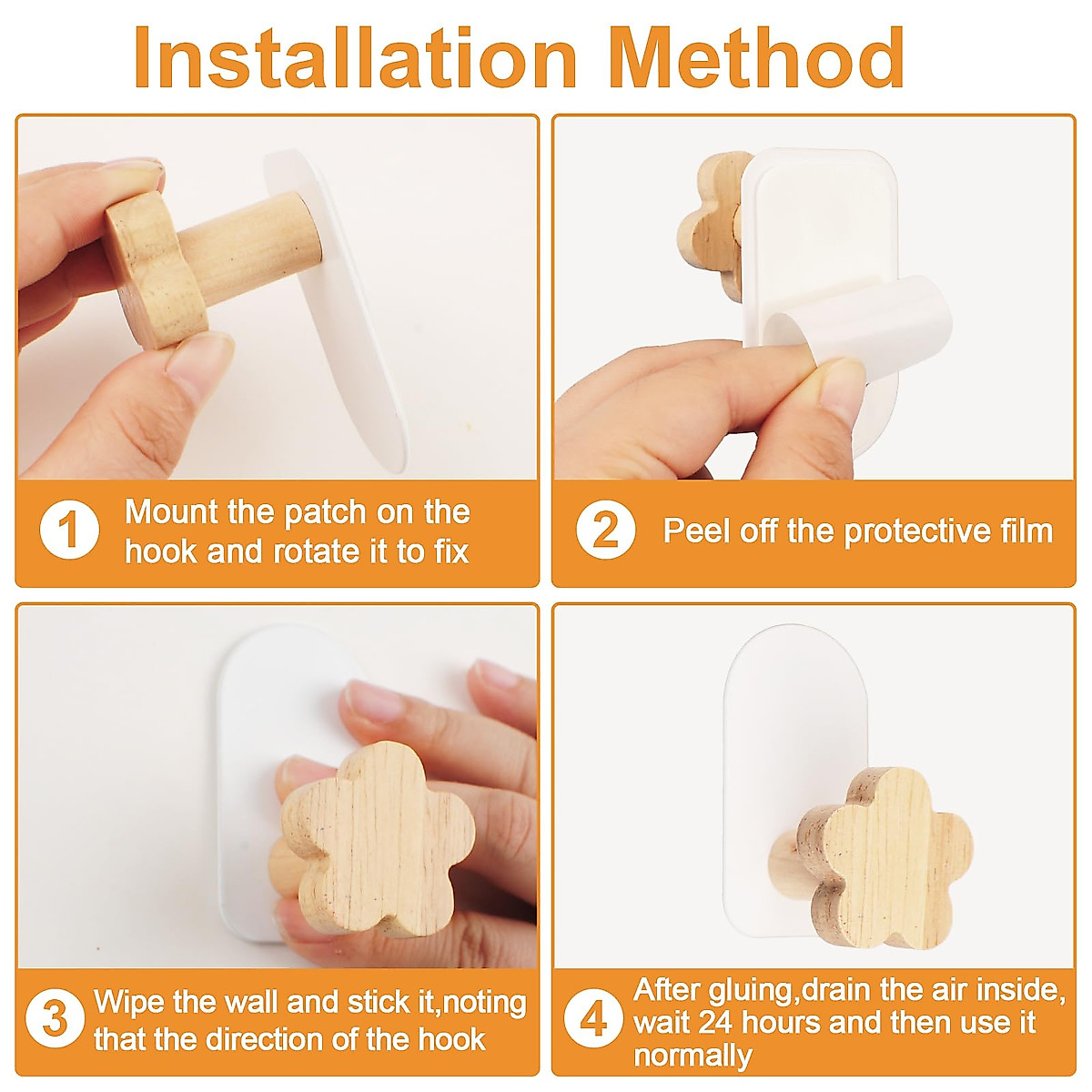 Installation Method

1 Mount the patch on the hook and rotate it to fix

2 Peel off the protective film

3 Wipe the wall and stick it,noting that the direction of the hook

4 After gluing,drain the air inside, wait 24 hours and then use it normally