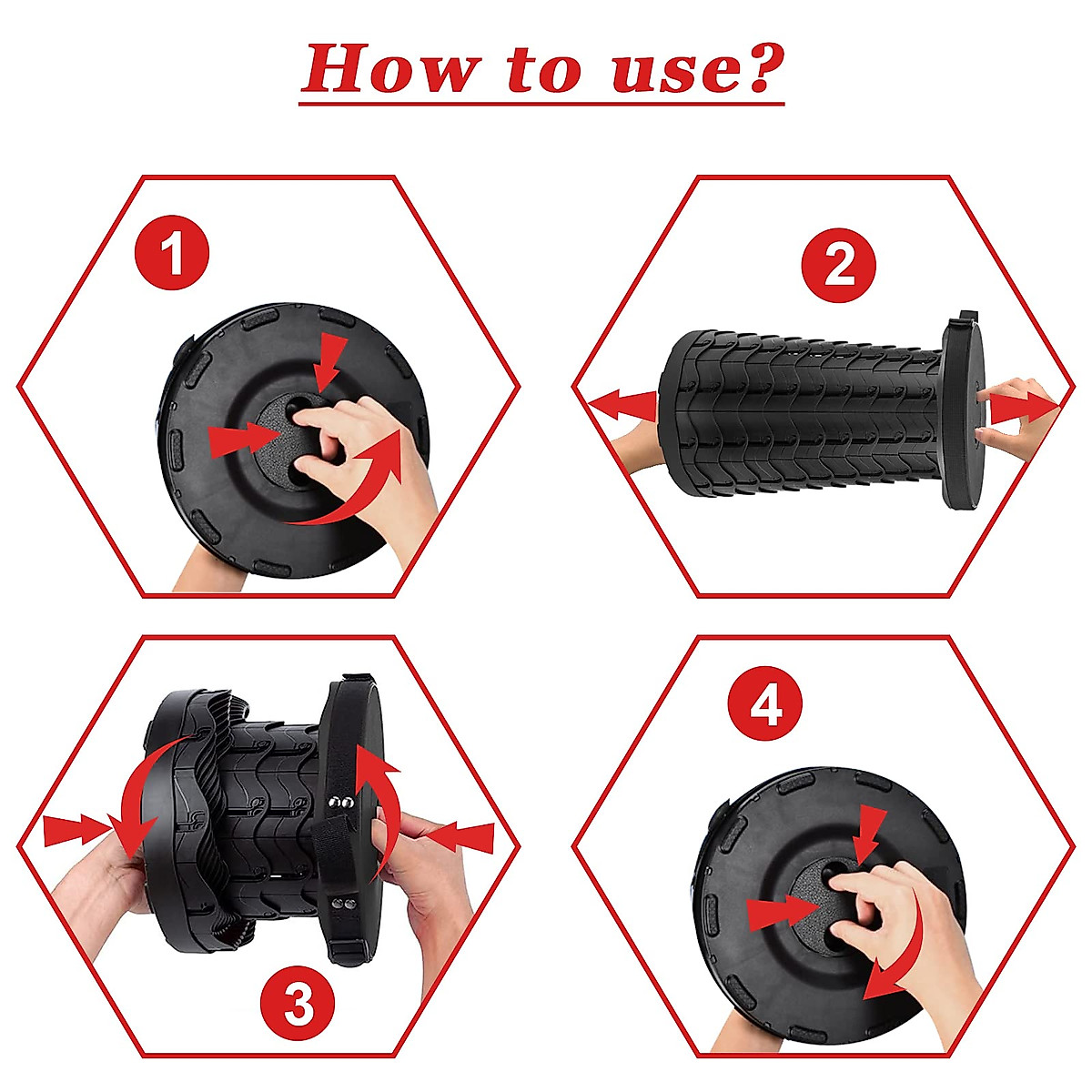 How to use?

1

2

3

4