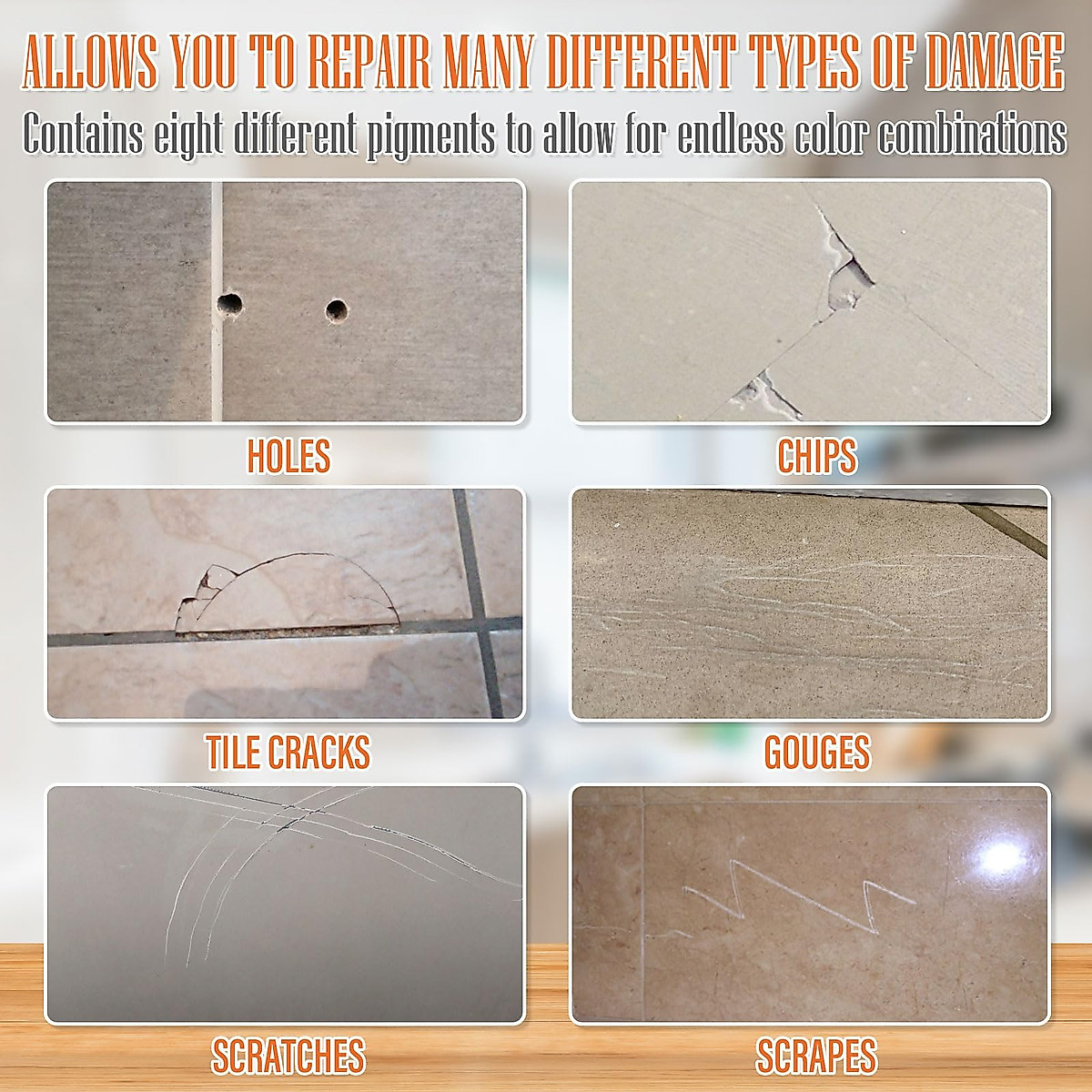 ALLOWS YOU TO REPAIR MANY DIFFERENT TYPES OF DAMAGE
Contains eight different pigments to allow for endless color combinations

HOLES

CHIPS

TILE CRACKS

GOUGES

SCRATCHES

SCRAPES