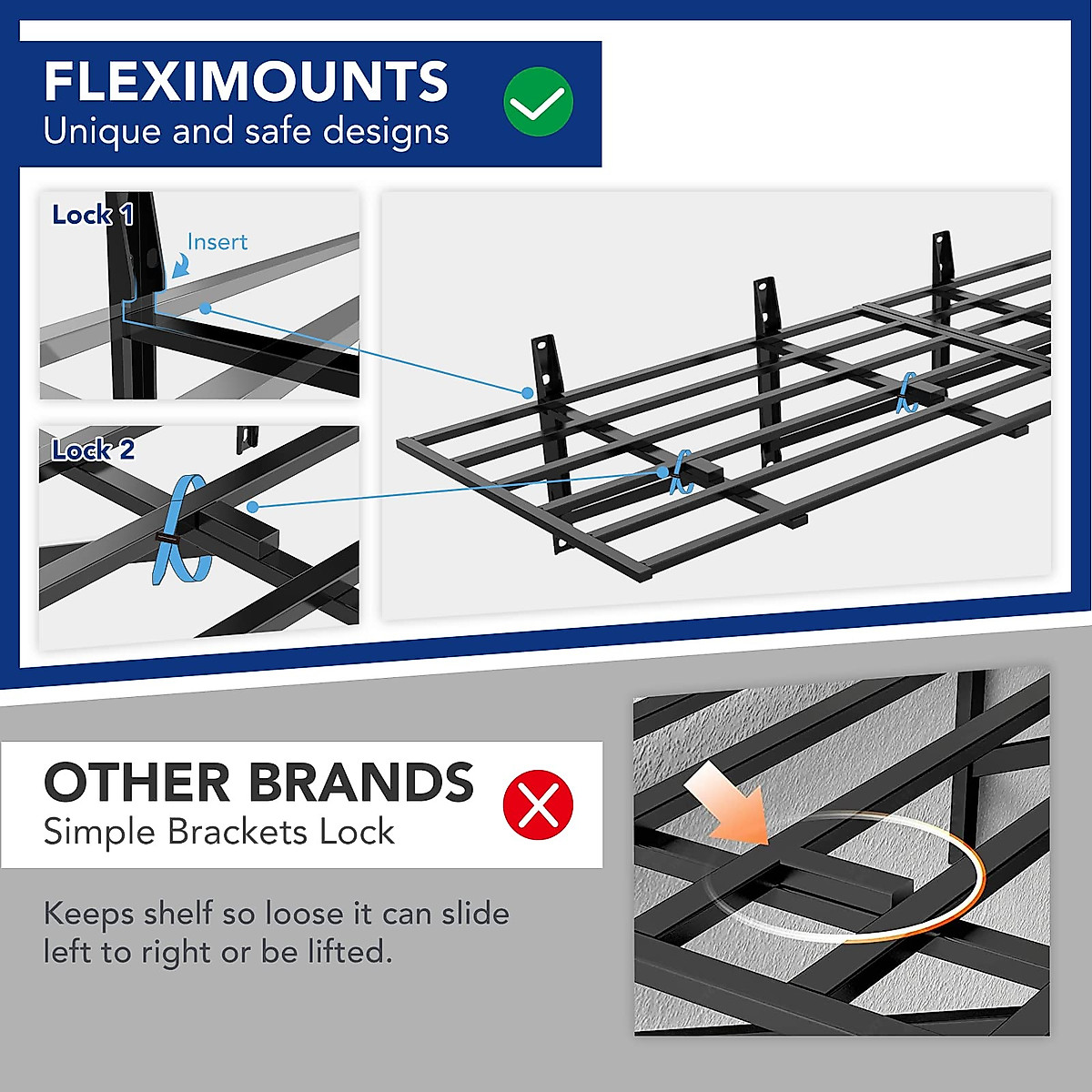 FLEXIMOUNTS
Unique and safe designs

Lock 1
Insert

Lock 2

OTHER BRANDS
Simple Brackets Lock

Keeps shelf so loose it can slide left to right or be lifted.