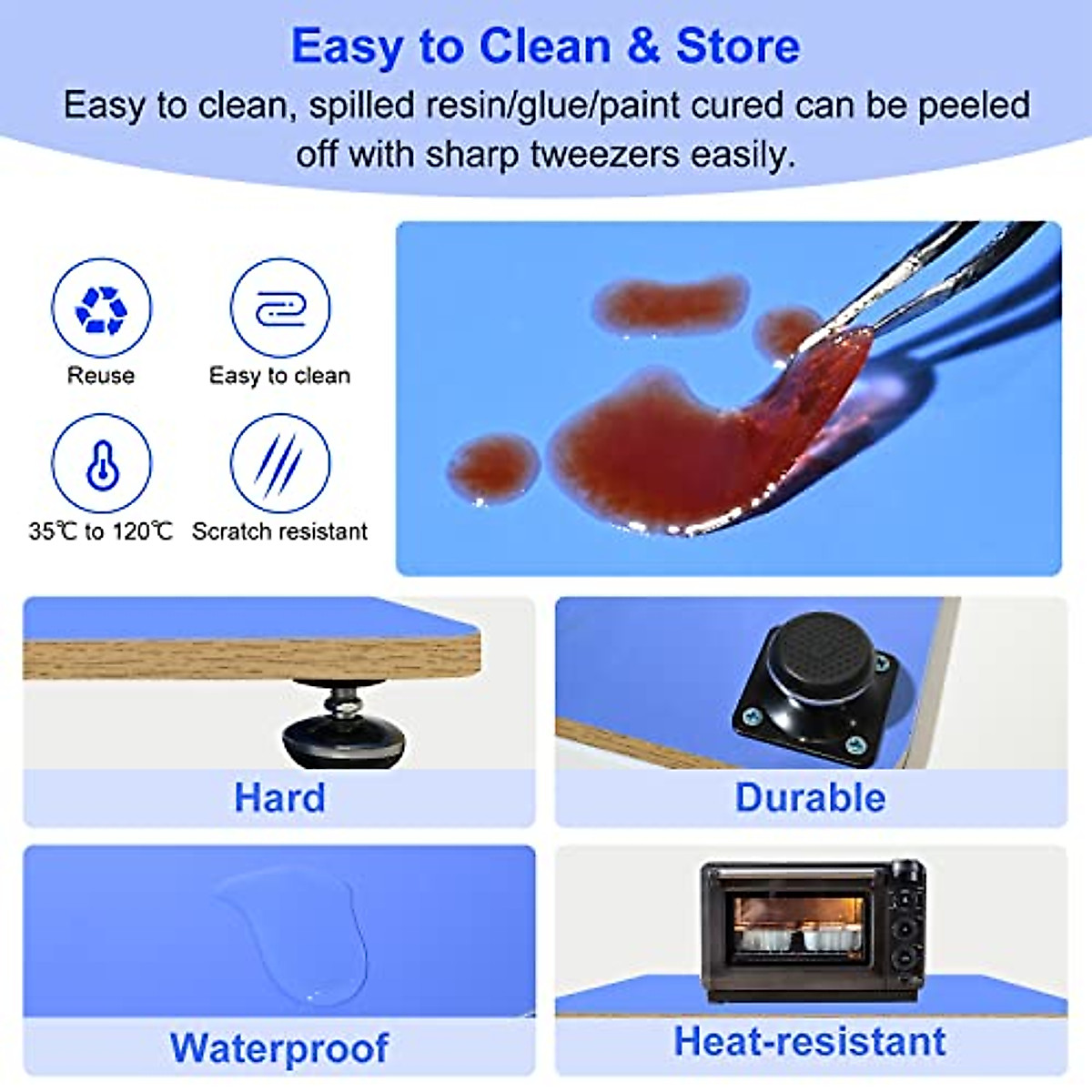 Easy to Clean & Store

Easy to clean, spilled resin/glue/paint cured can be peeled off with sharp tweezers easily.

Reuse

Easy to clean

35℃ to 120℃

Scratch resistant

Hard

Durable

Waterproof

Heat-resistant