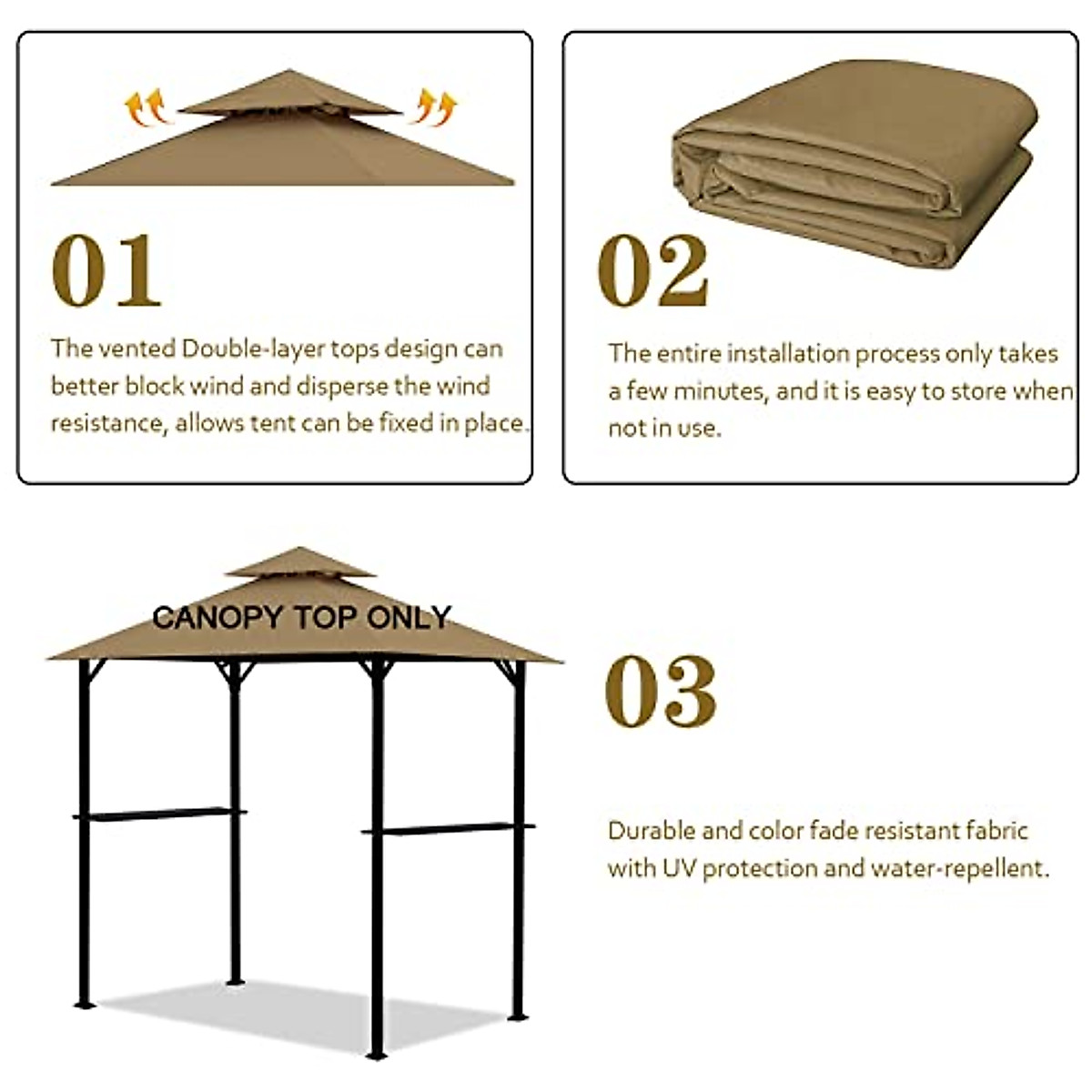 01

The vented Double-layer tops design can better block wind and disperse the wind resistance, allows tent can be fixed in place.

02

The entire installation process only takes a few minutes, and it is easy to store when not in use.

CANOPY TOP ONLY

03

Durable and color fade resistant fabric with UV protection and water-repellent.