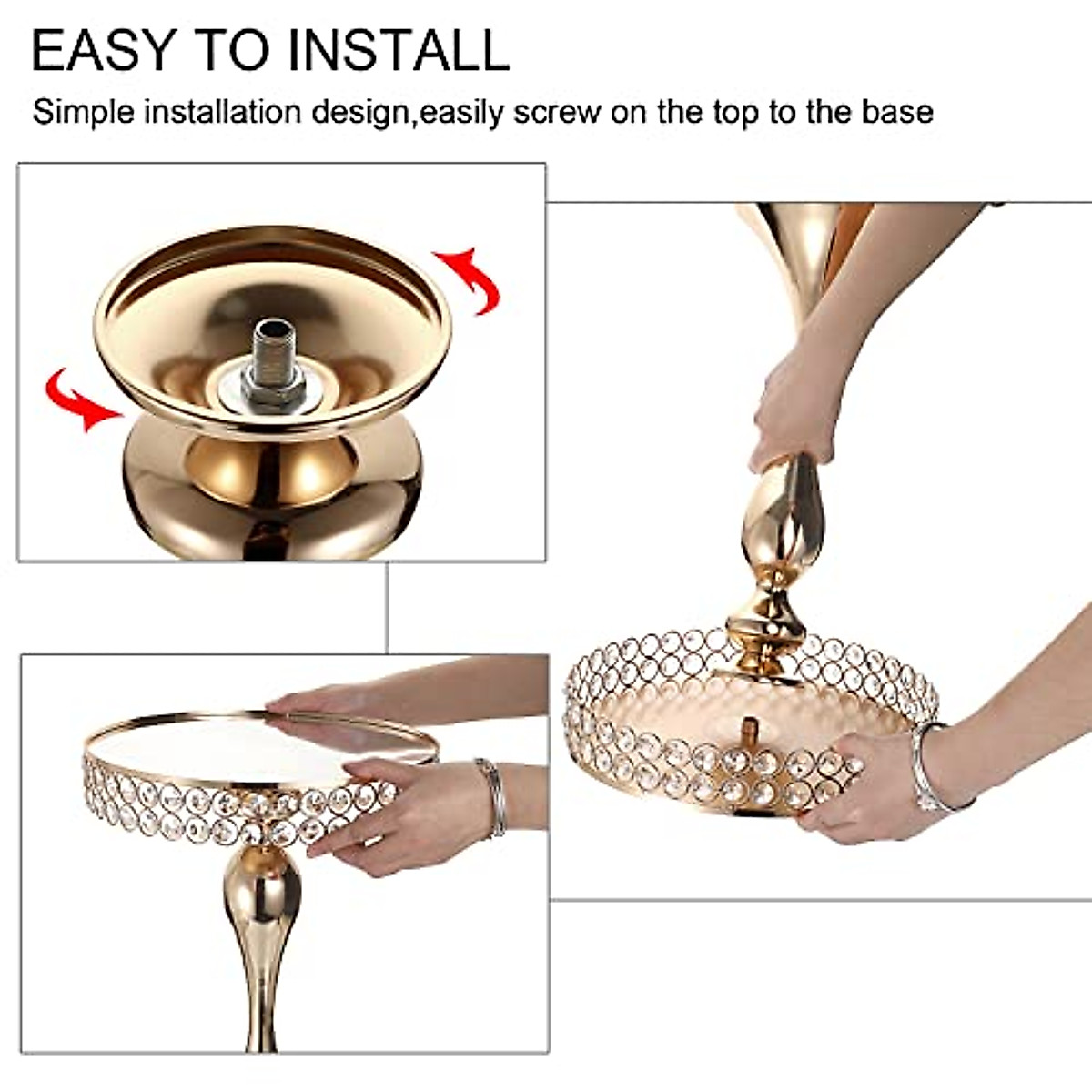 EASY TO INSTALL

Simple installation design,easily screw on the top to the base