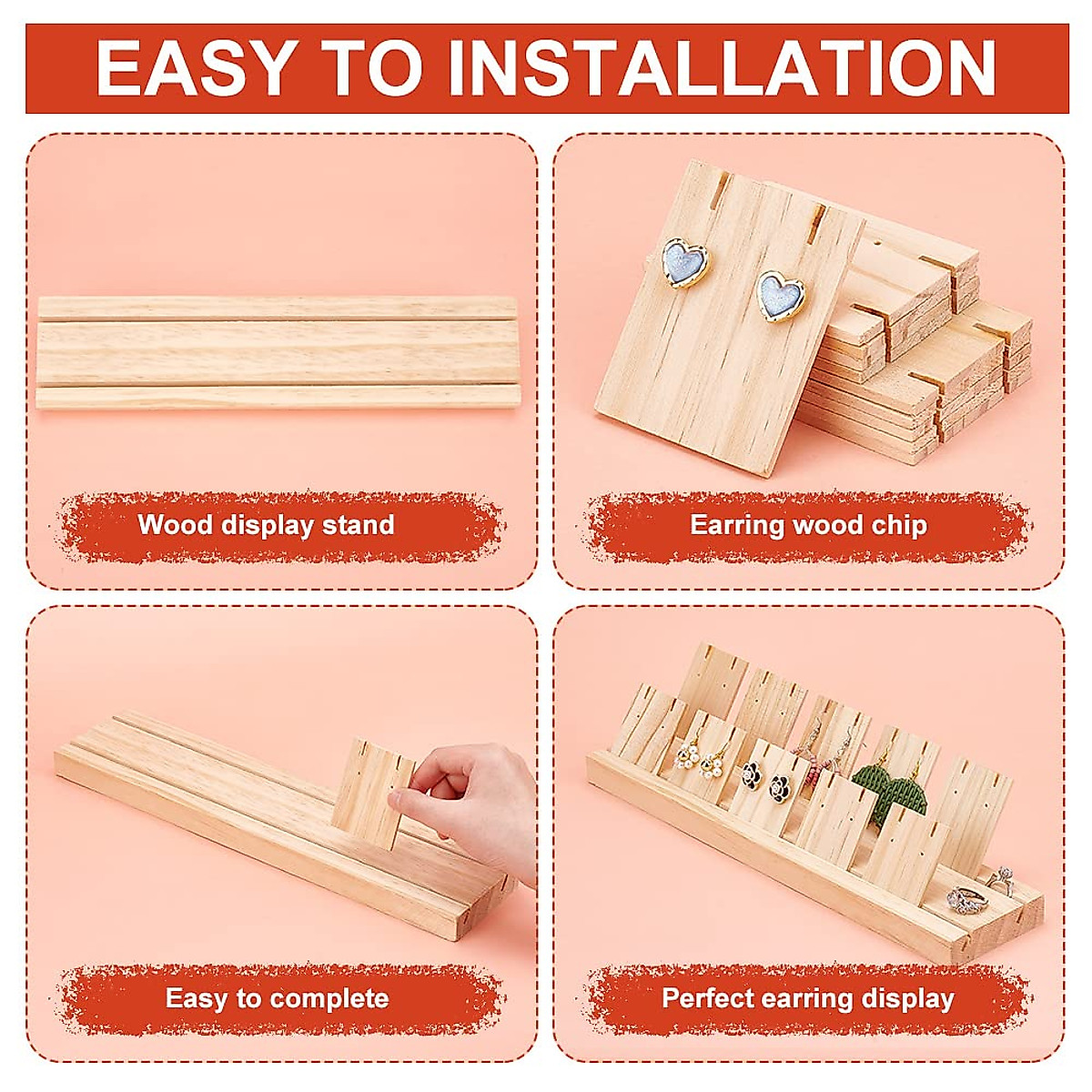 EASY TO INSTALLATION

Wood display stand

Earring wood chip

Easy to complete

Perfect earring display