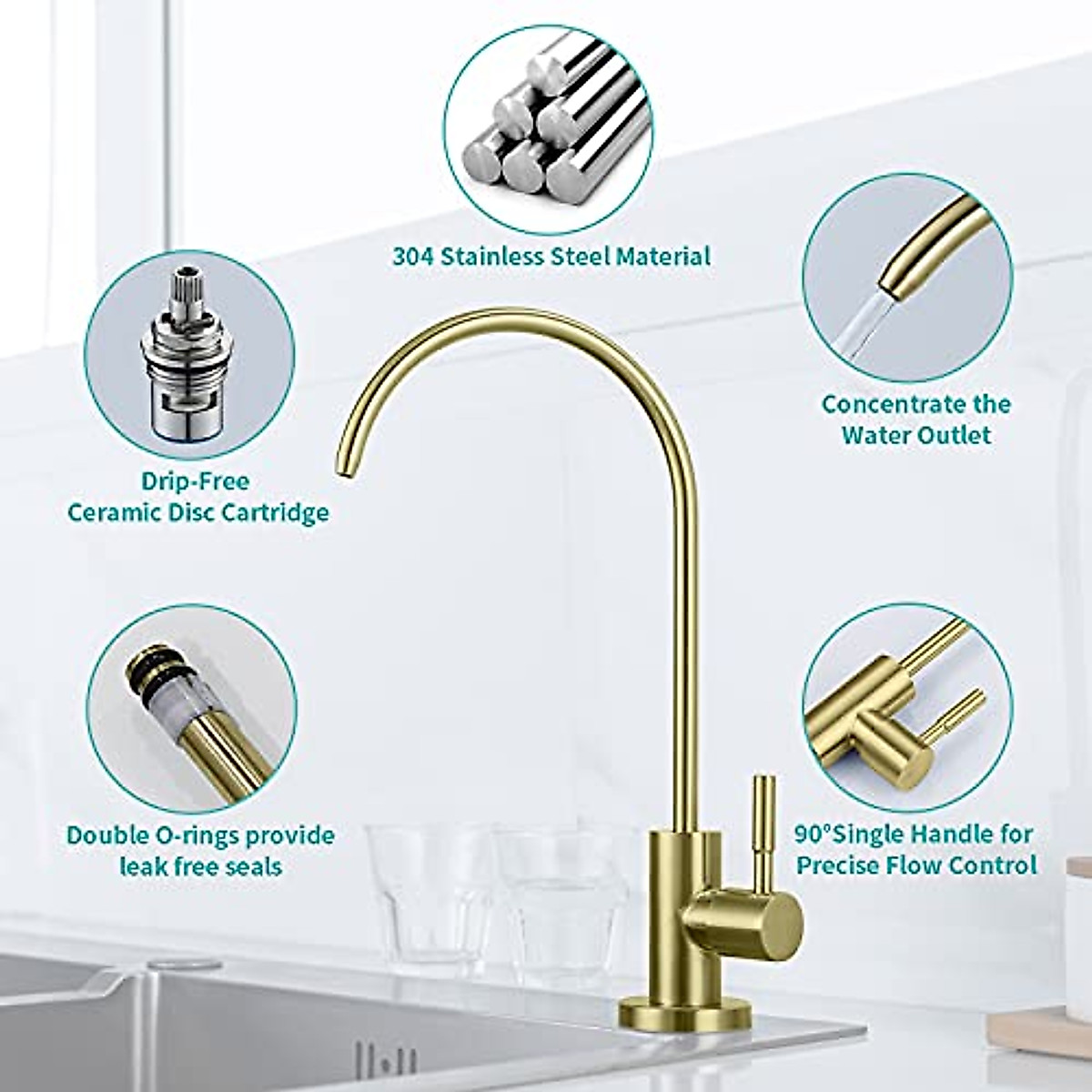 304 Stainless Steel Material

Drip-Free
Ceramic Disc Cartridge

Concentrate the
Water Outlet

Double O-rings provide
leak free seals

90°Single Handle for
Precise Flow Control