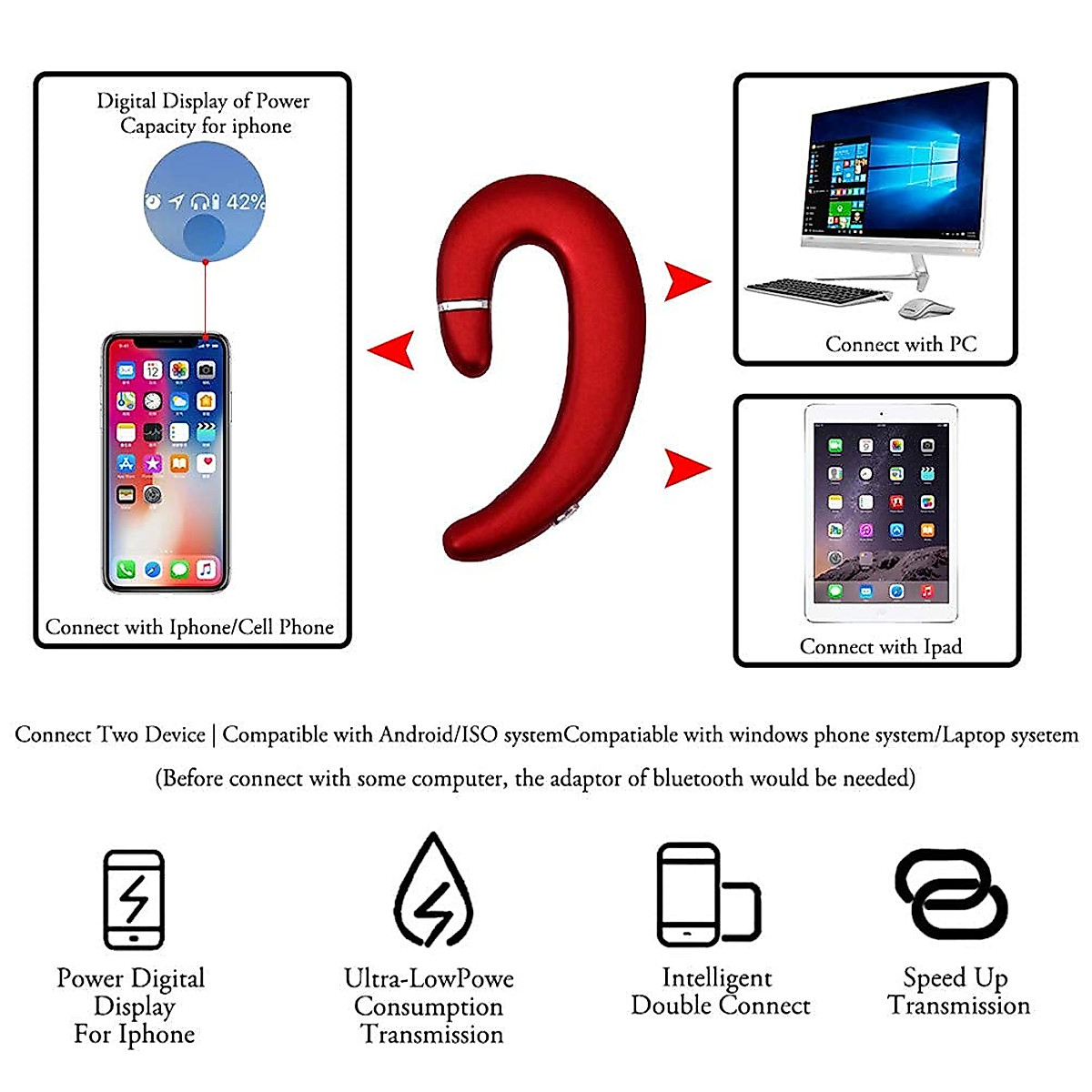 Digital Display of Power Capacity for iphone

42%

Connect with Iphone/Cell Phone

Connect with PC

Connect with Ipad

Connect Two Device | Compatible with Android/ISO systemCompatiable with windows phone system/Laptop sysetem

(Before connect with some computer, the adaptor of bluetooth would be needed)

Power Digital Display For Iphone

Ultra-LowPowe Consumption Transmission

Intelligent Double Connect

Speed Up Transmission