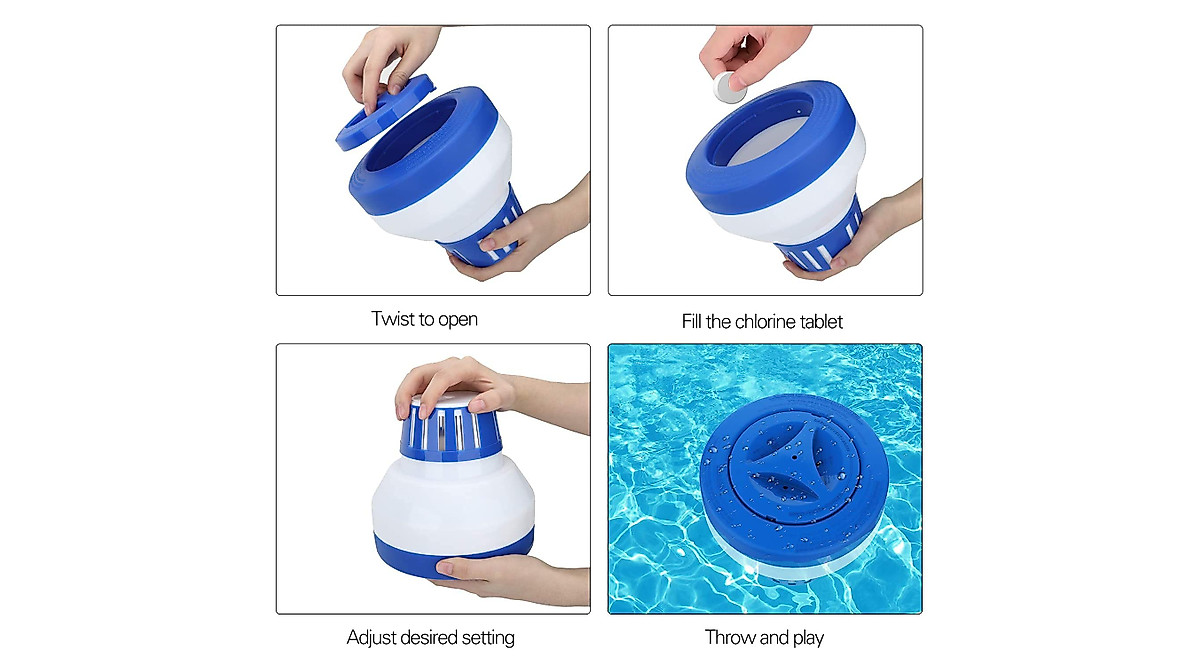 Twist to open

Fill the chlorine tablet

Adjust desired setting

Throw and play