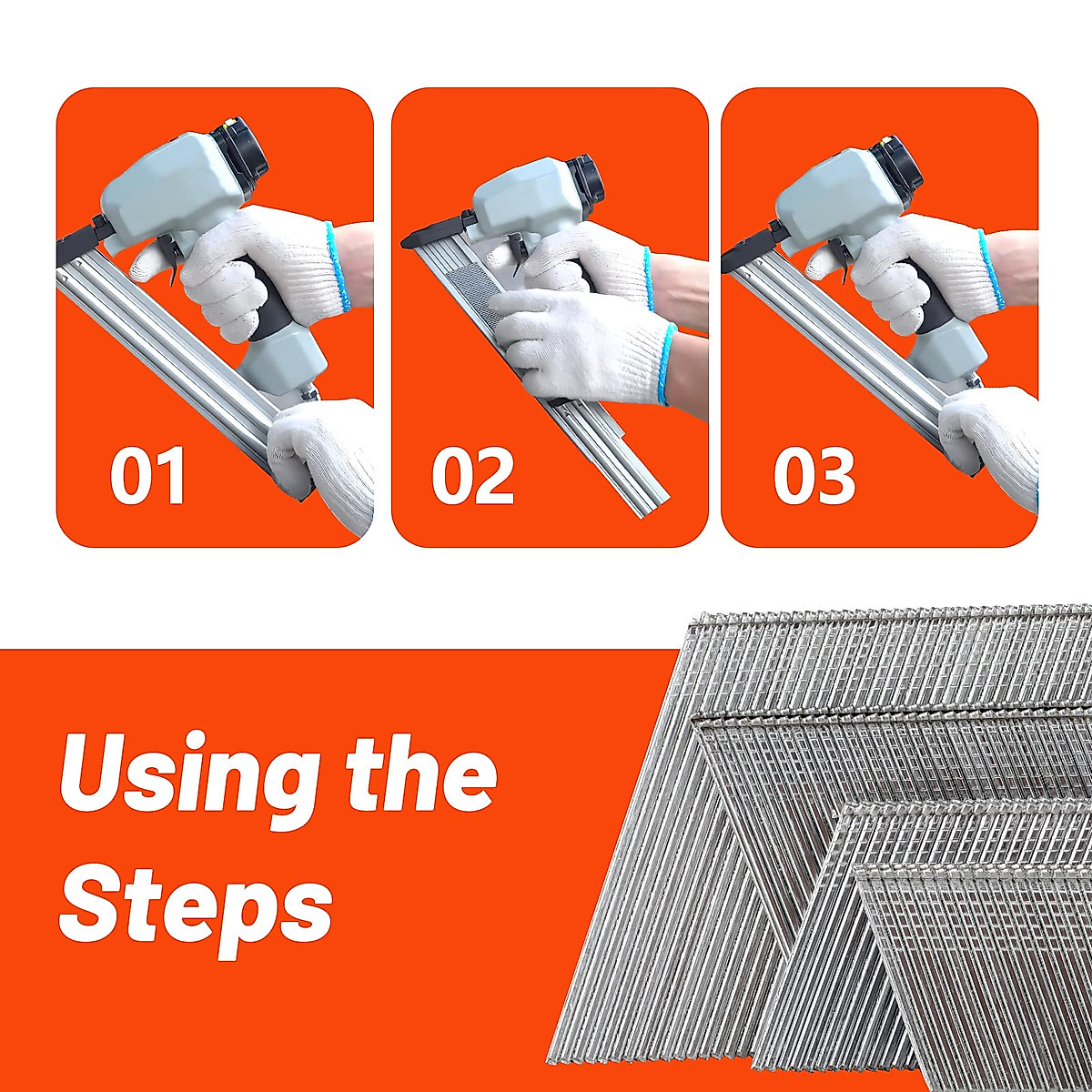 01

02

03

Using the Steps