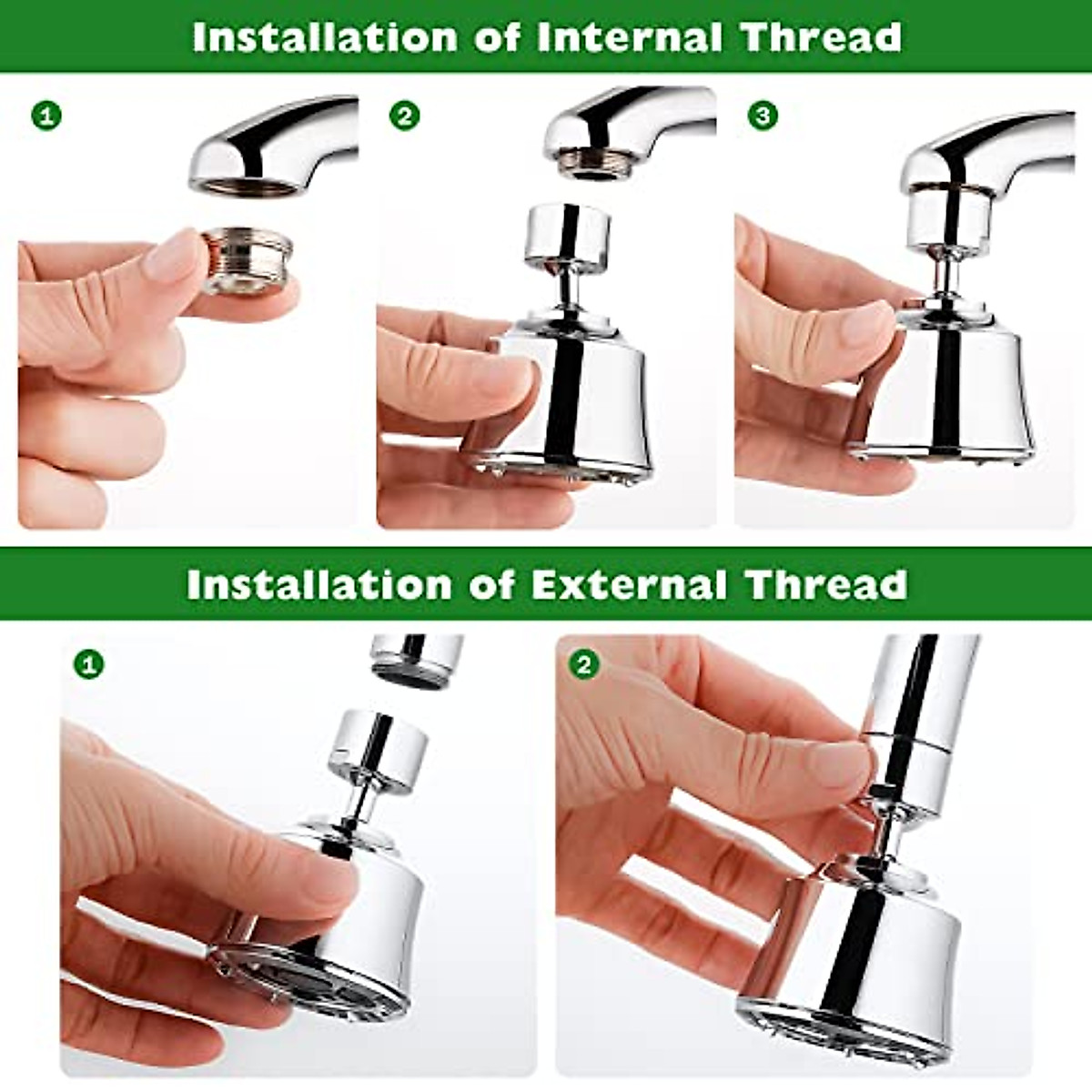 Installation of Internal Thread

1

2

3

Installation of External Thread

1

2