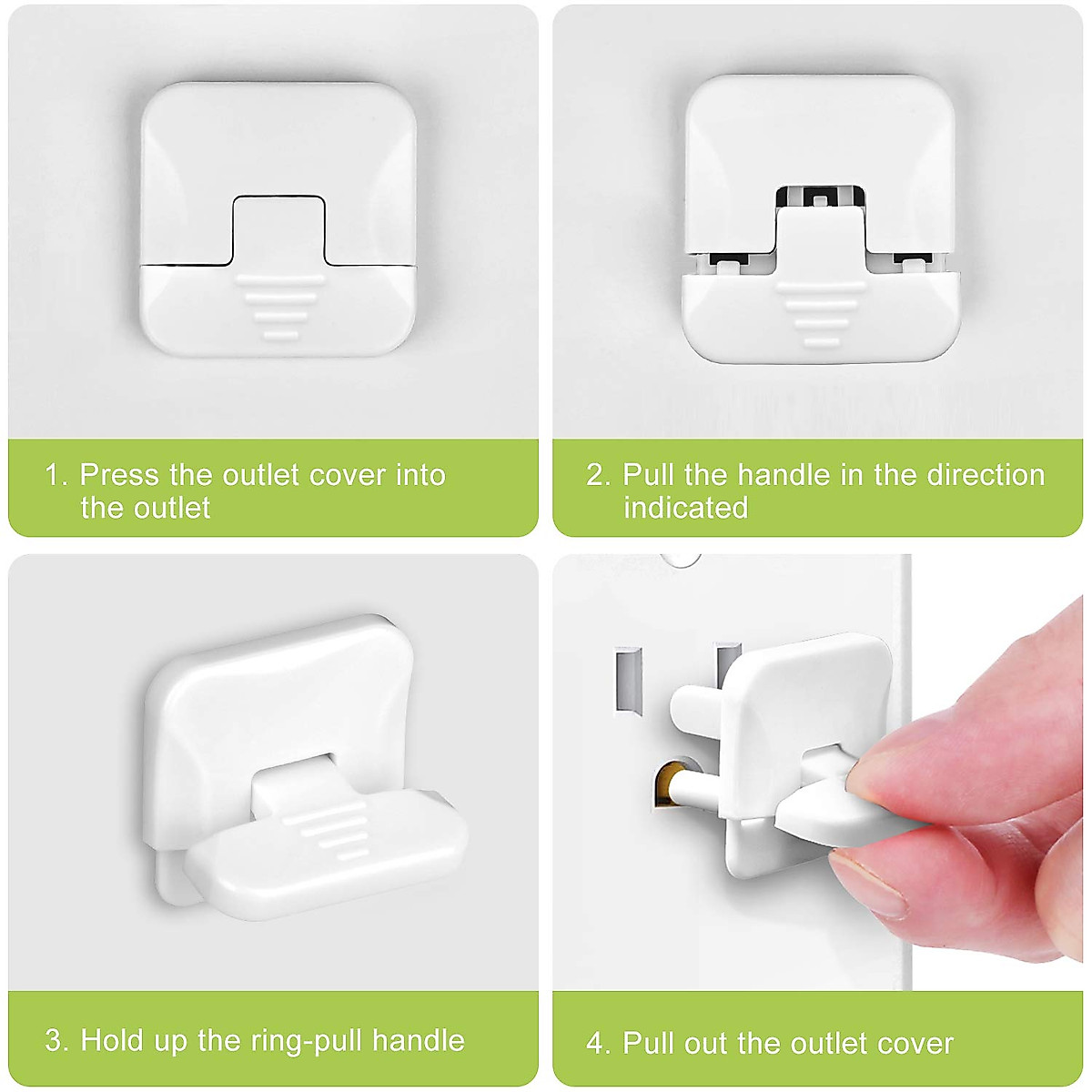 1. Press the outlet cover into the outlet

2. Pull the handle in the direction indicated

3. Hold up the ring-pull handle

4. Pull out the outlet cover