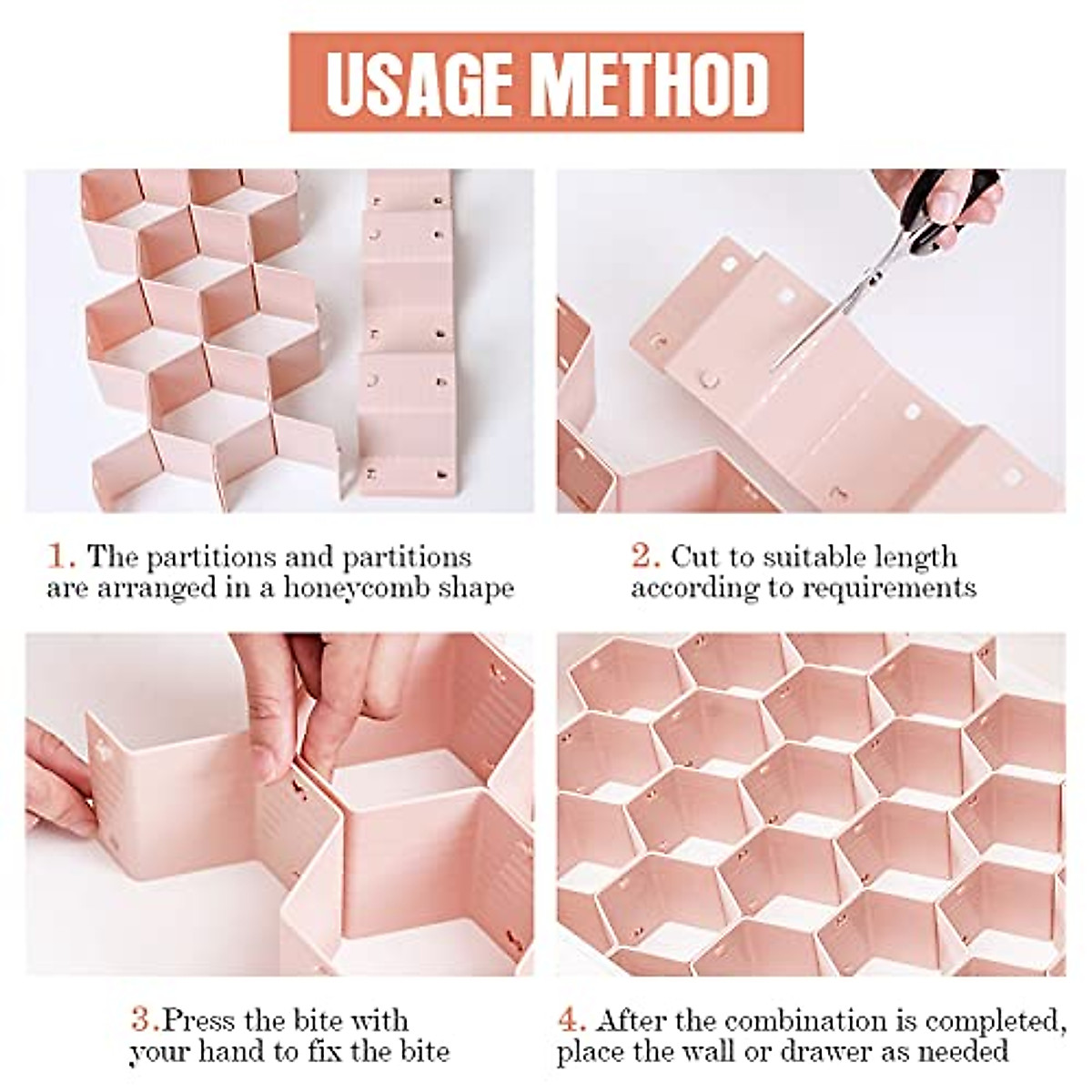 USAGE METHOD

1. The partitions and partitions are arranged in a honeycomb shape

2. Cut to suitable length according to requirements

3.Press the bite with your hand to fix the bite

4. After the combination is completed, place the wall or drawer as needed