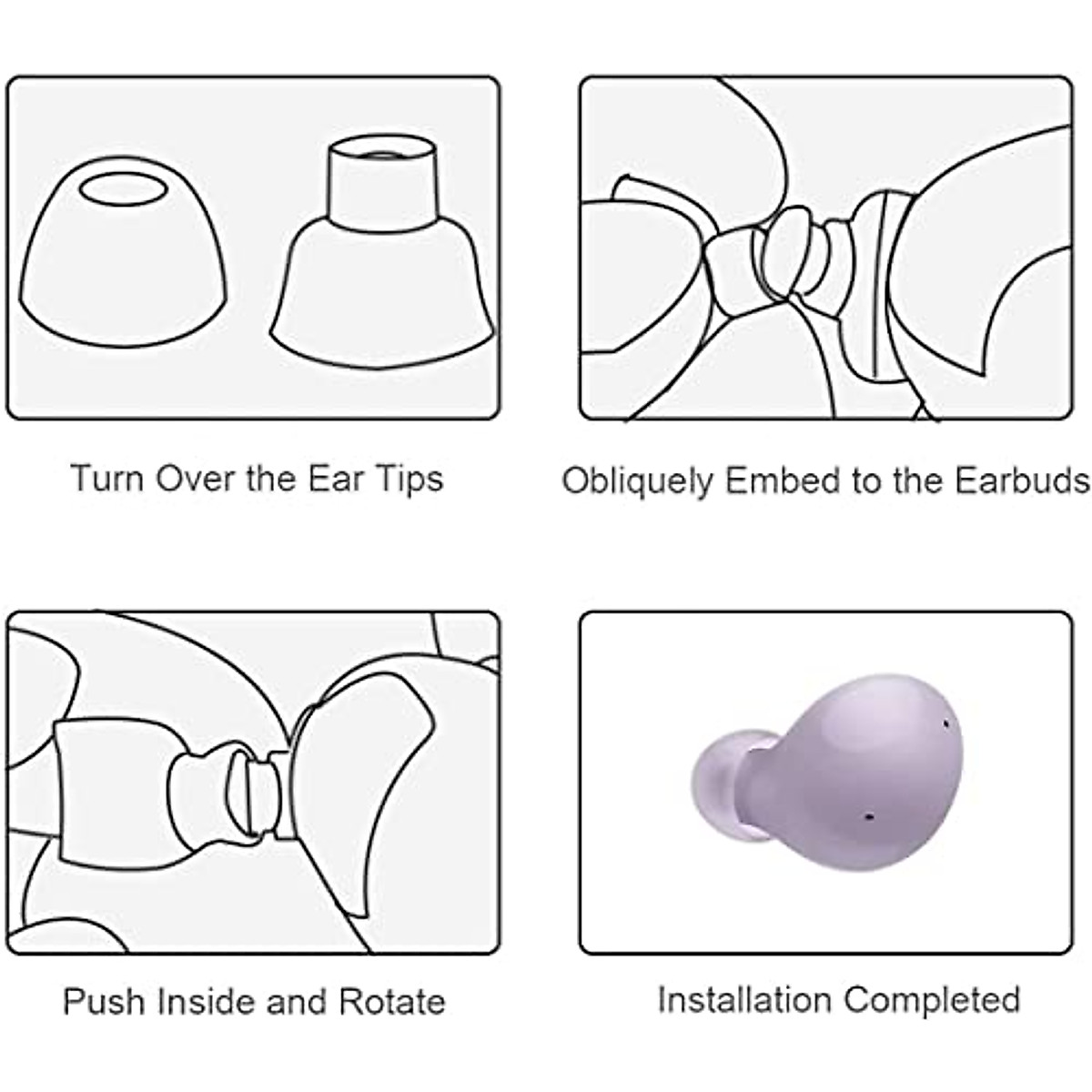 Turn Over the Ear Tips

Obliquely Embed to the Earbuds

Push Inside and Rotate

Installation Completed