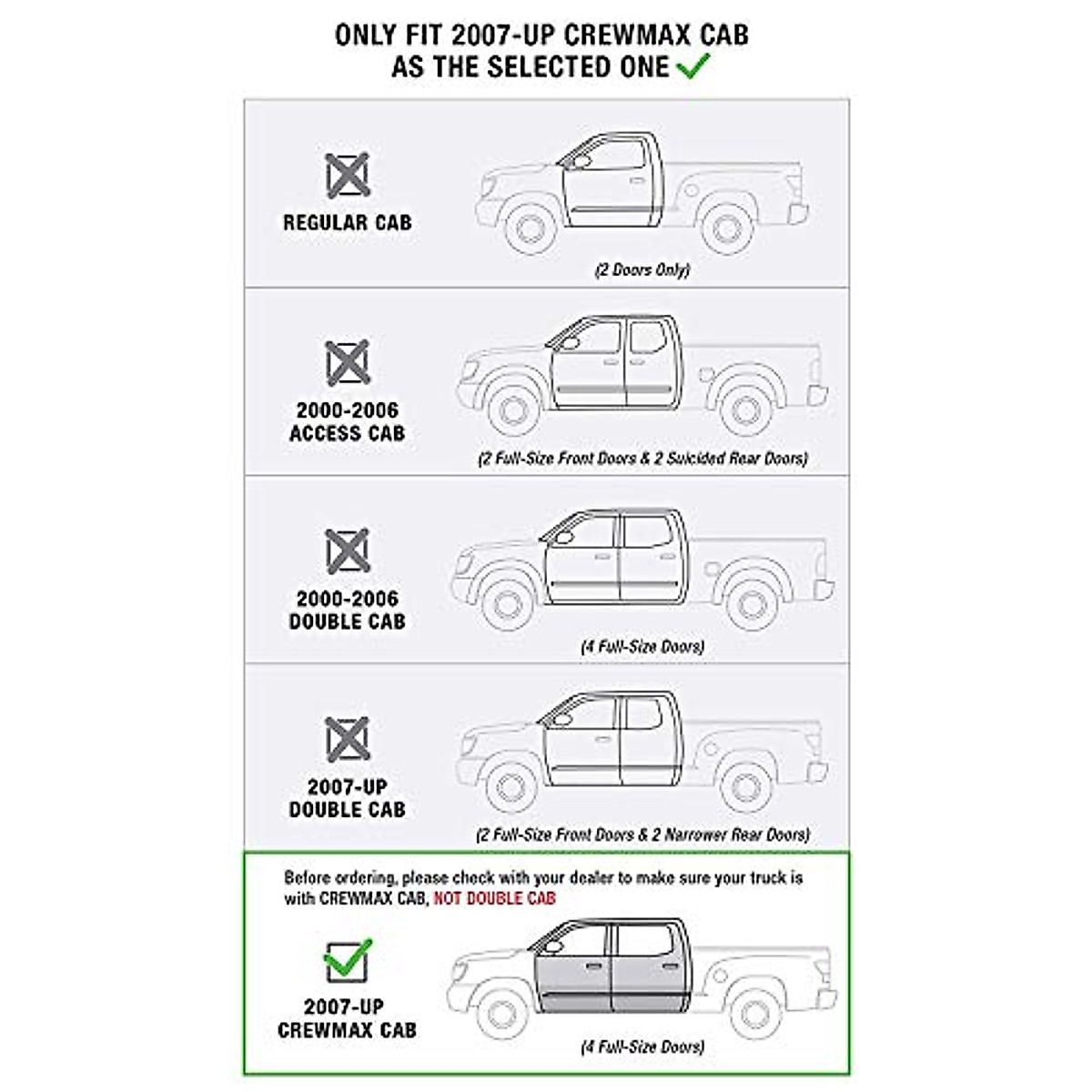 ONLY FIT 2007-UP CREWMAX CAB
AS THE SELECTED ONE

REGULAR CAB

(2 Doors Only)

2000-2006
ACCESS CAB

(2 Full-Size Front Doors & 2 Suicided Rear Doors)

2000-2006
DOUBLE CAB

(4 Full-Size Doors)

2007-UP
DOUBLE CAB

(2 Full-Size Front Doors & 2 Narrower Rear Doors)

Before ordering, please check with your dealer to make sure your truck is with CREWMAX CAB, NOT DOUBLE CAB

2007-UP
CREWMAX CAB

(4 Full-Size Doors)