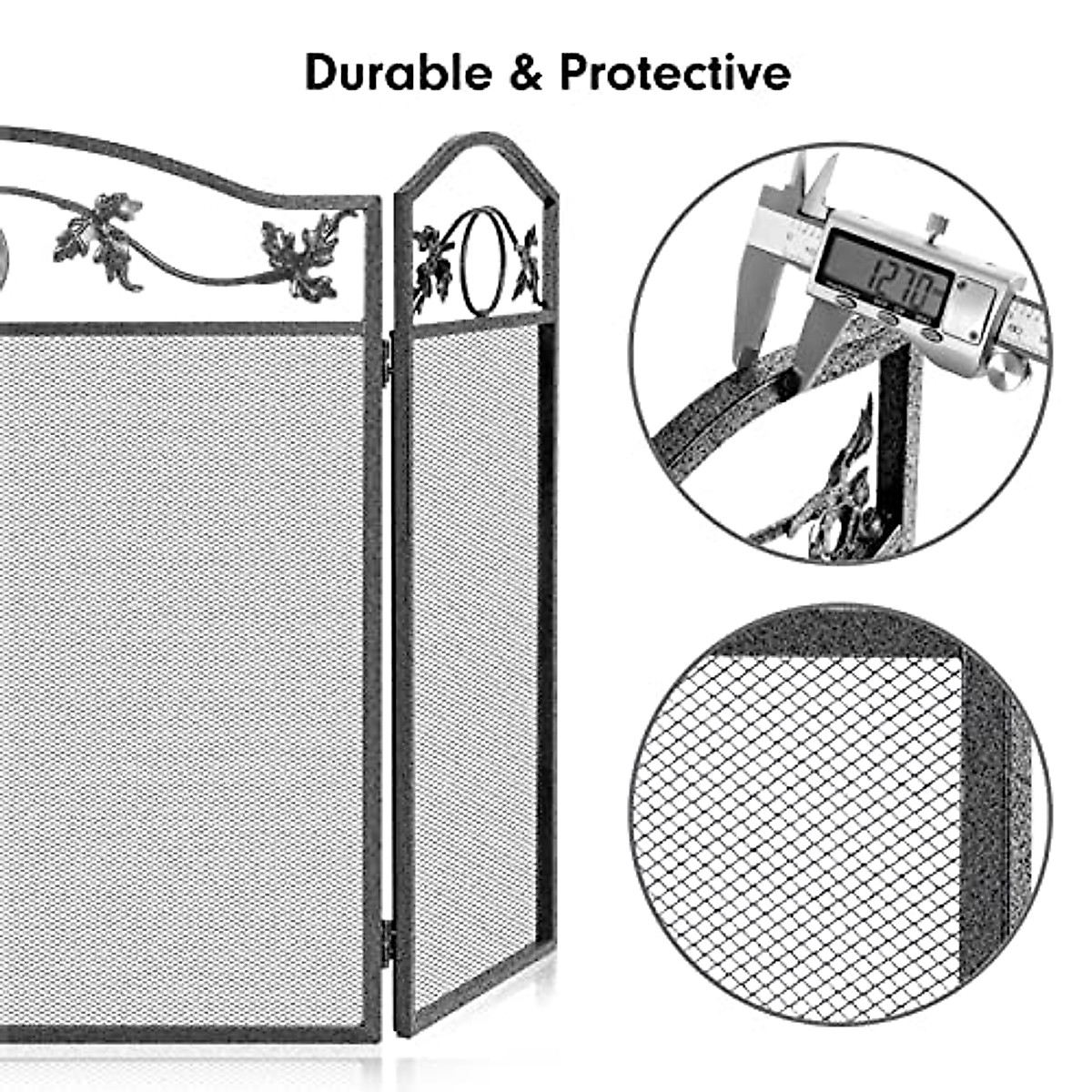 Durable & Protective

12.70