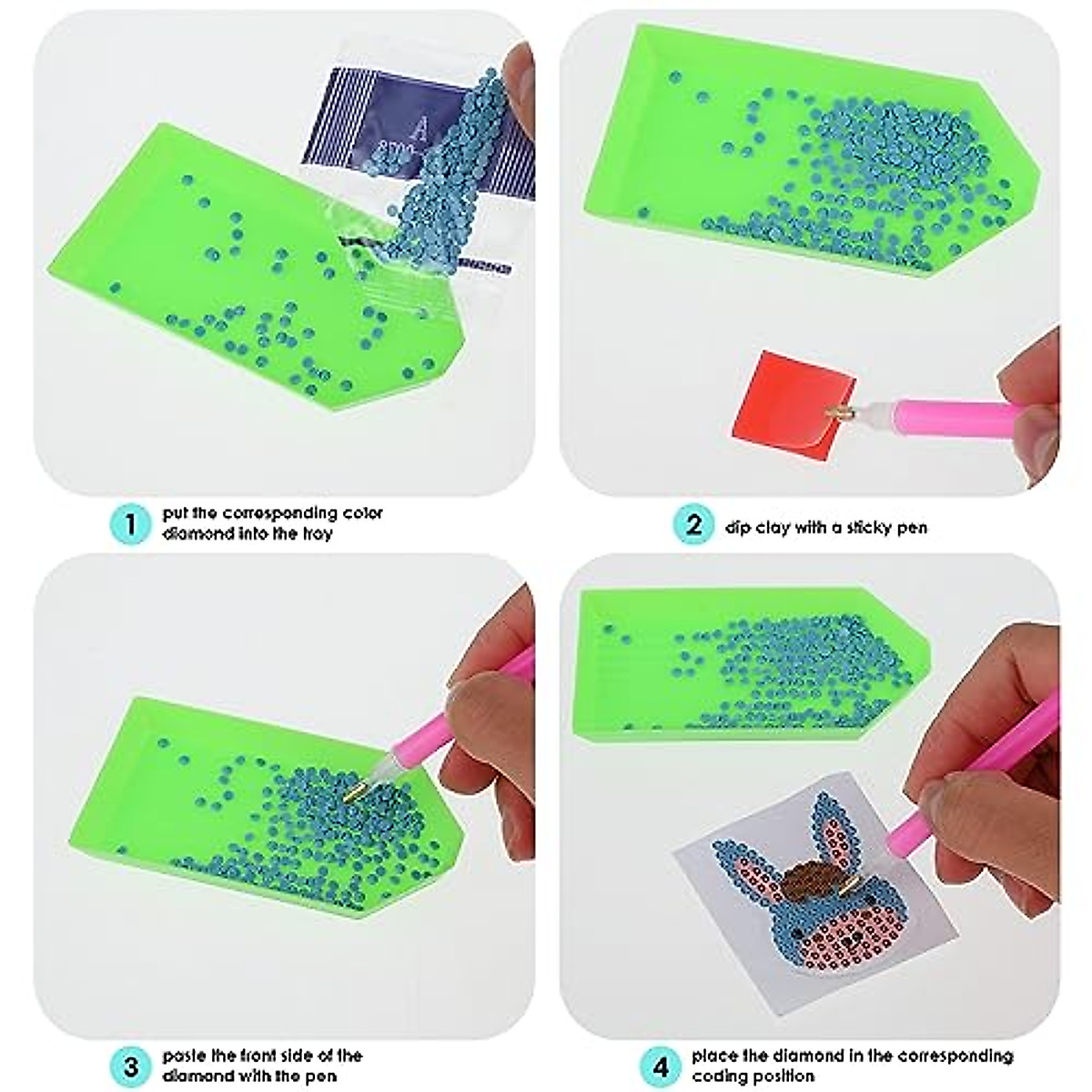 A

1 put the corresponding color diamond into the tray

2 dip clay with a sticky pen

3 paste the front side of the diamond with the pen

4 place the diamond in the corresponding coding position