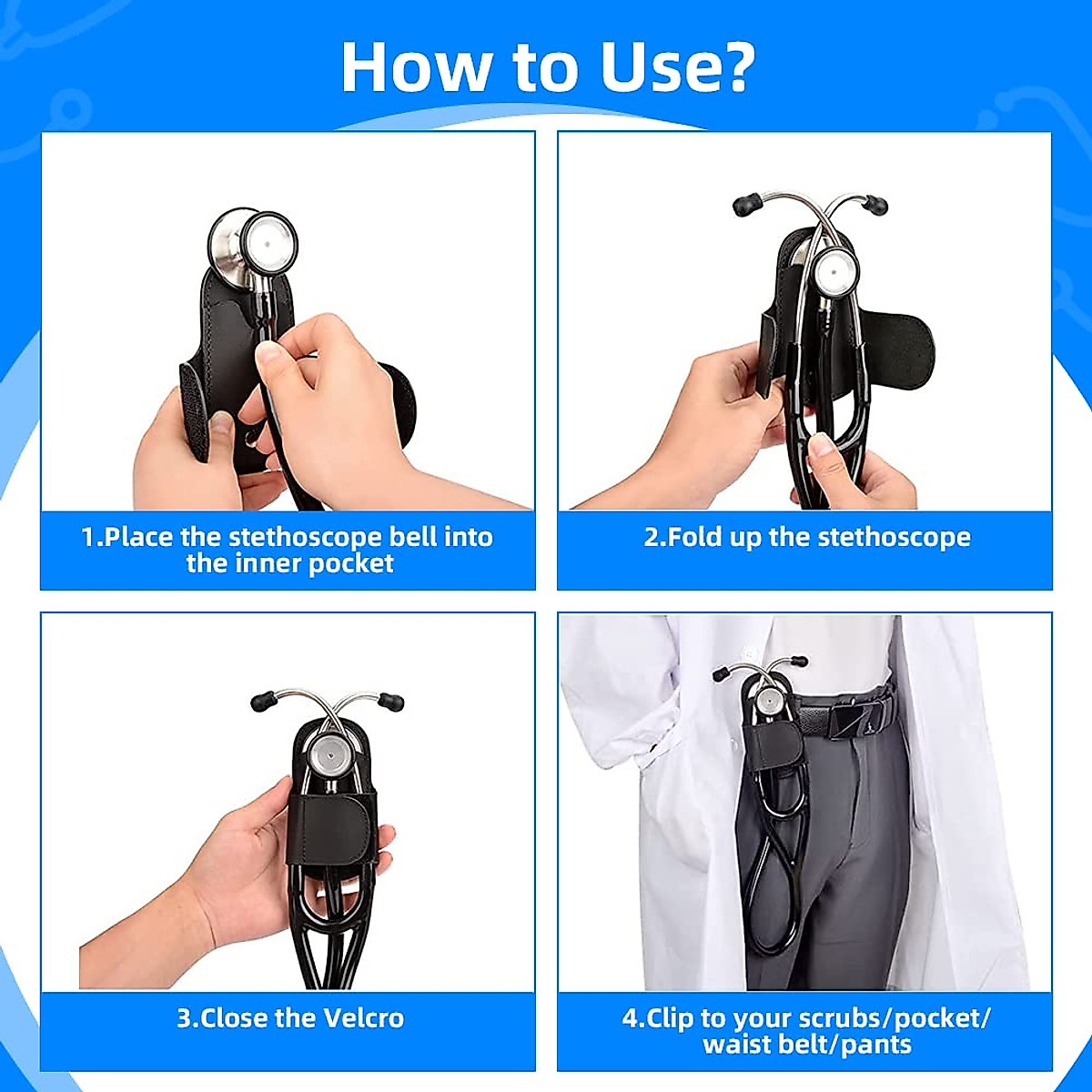 How to Use?

1.Place the stethoscope bell into the inner pocket

2.Fold up the stethoscope

3.Close the Velcro

4.Clip to your scrubs/pocket/ waist belt/pants