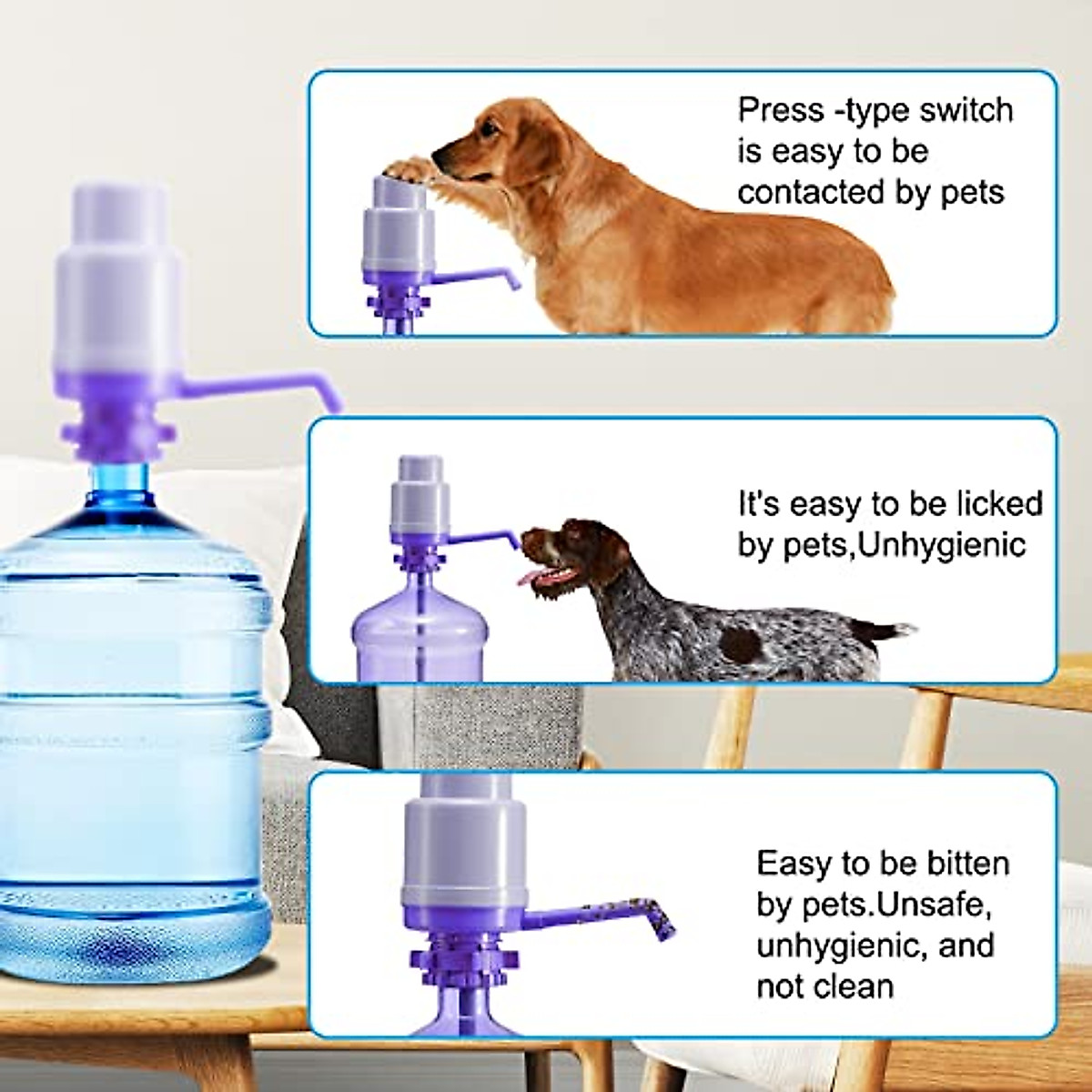 Press -type switch is easy to be contacted by pets

It's easy to be licked by pets,Unhygienic

Easy to be bitten by pets.Unsafe, unhygienic, and not clean