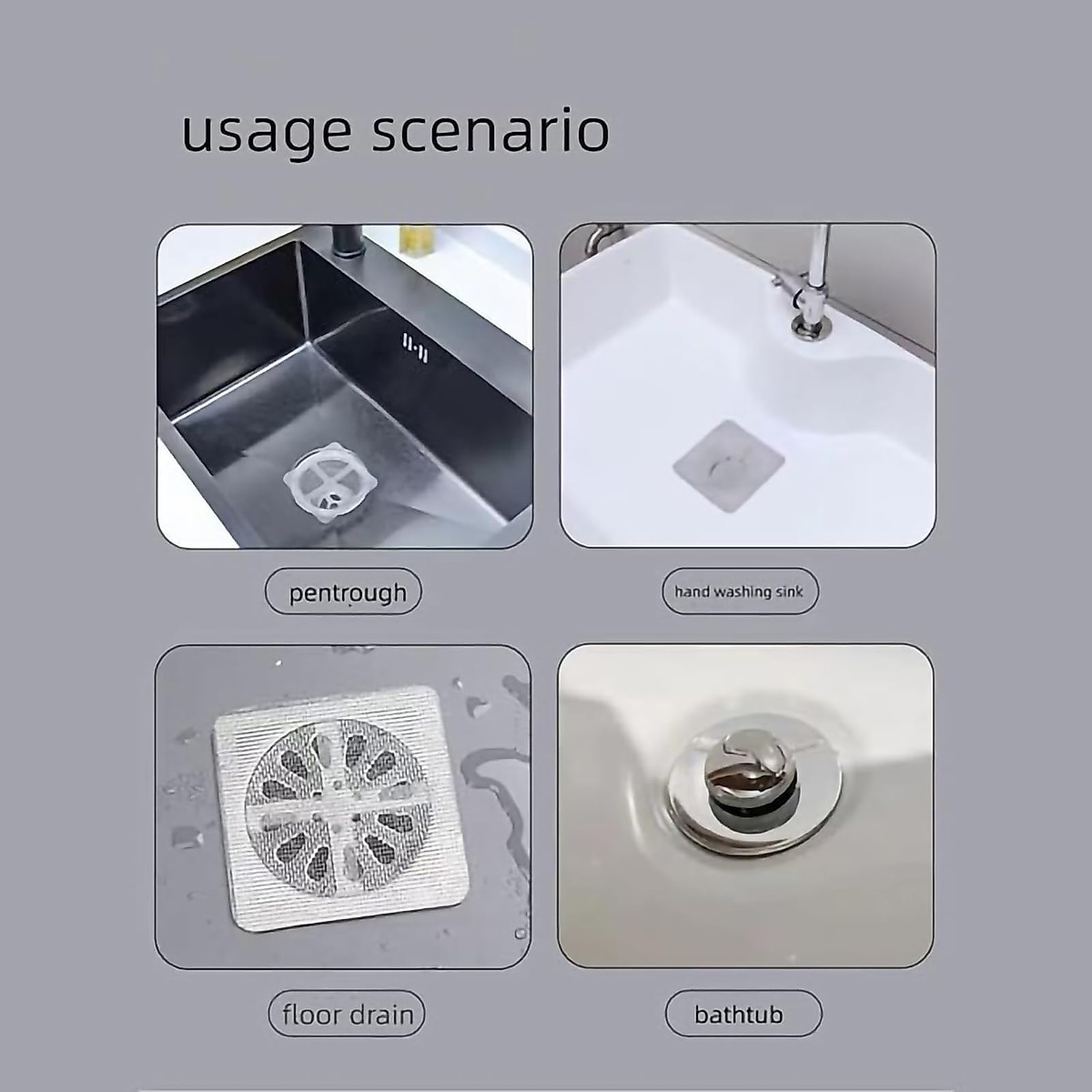 usage scenario

pentrough

hand washing sink

floor drain

bathtub