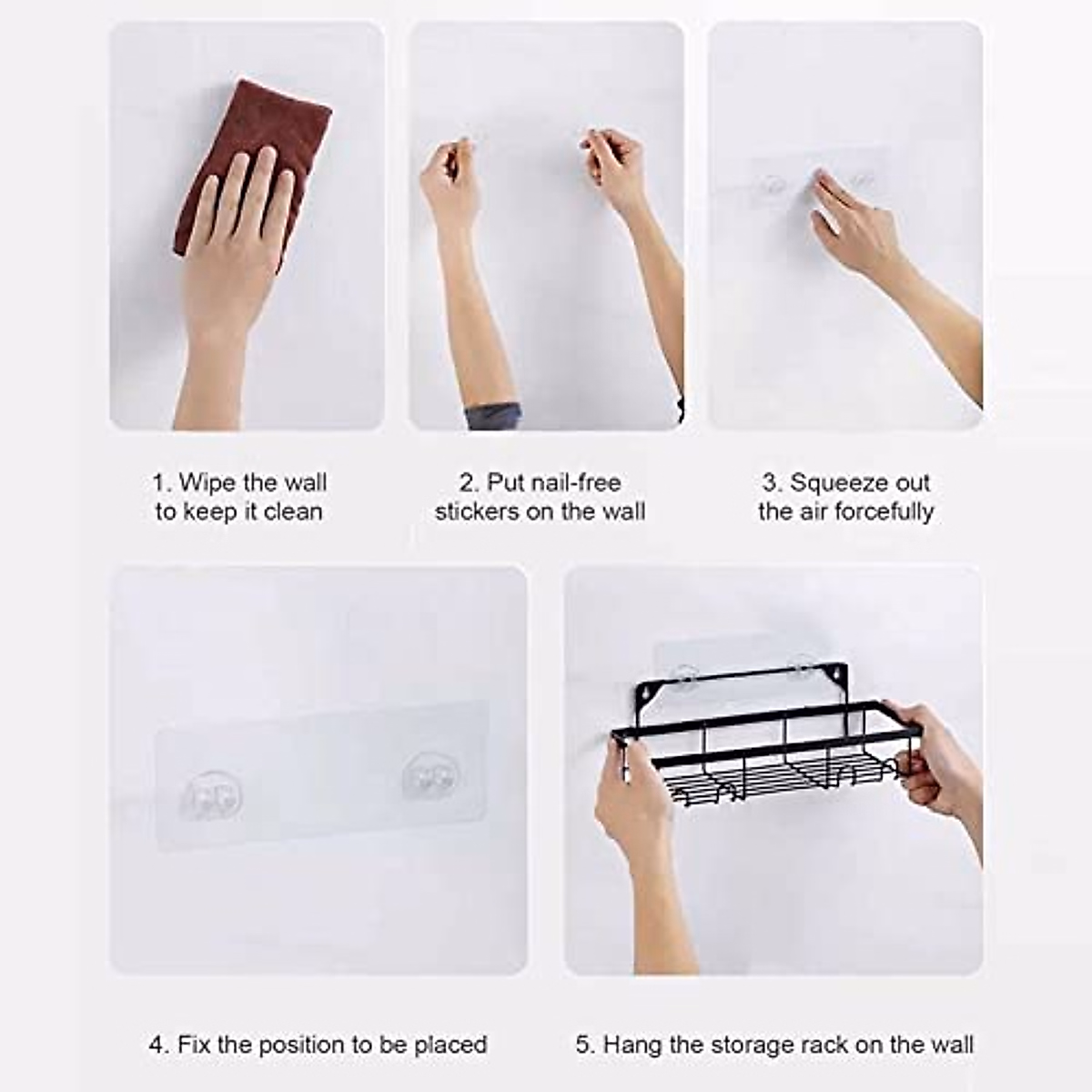 1. Wipe the wall to keep it clean

2. Put nail-free stickers on the wall

3. Squeeze out the air forcefully

4. Fix the position to be placed

5. Hang the storage rack on the wall