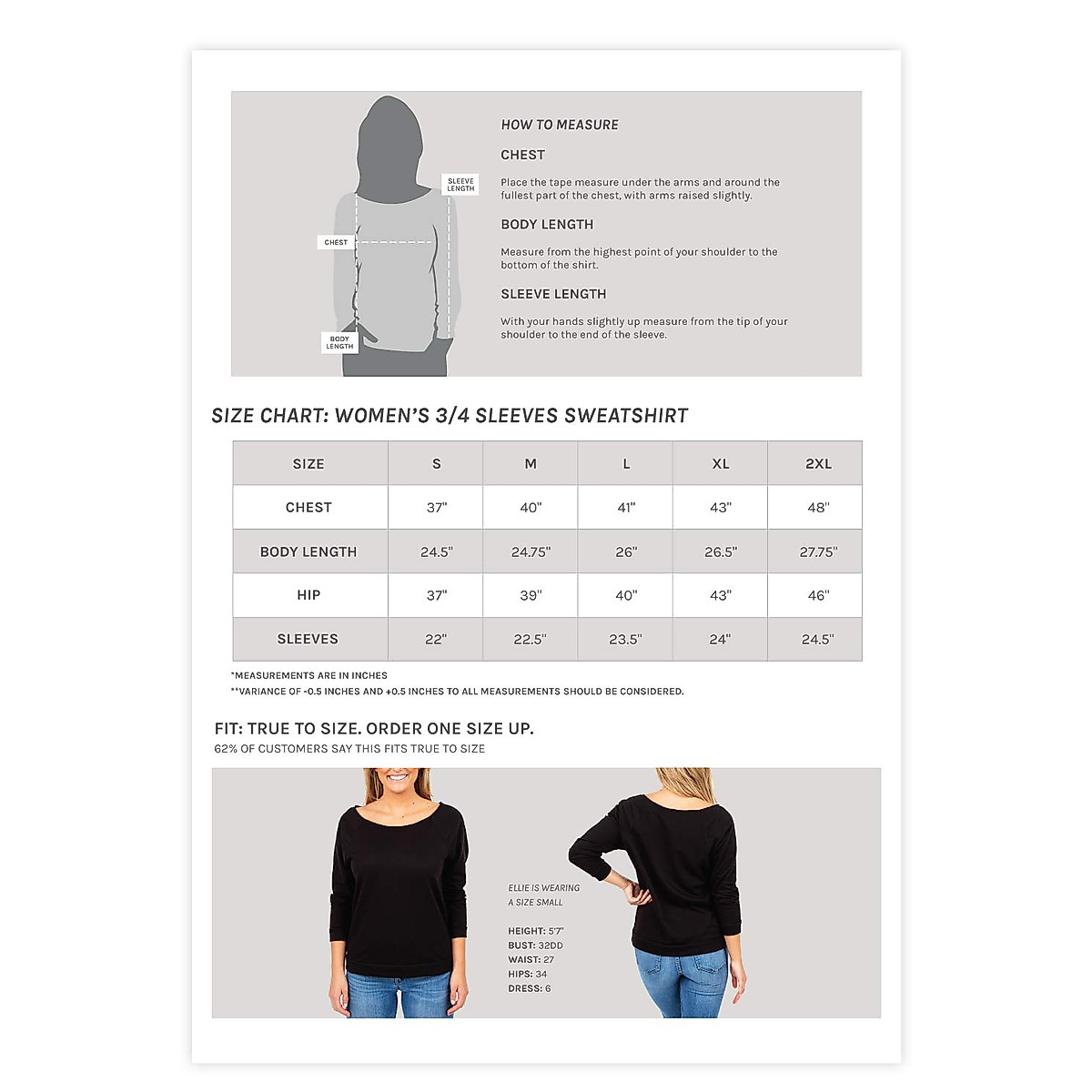 SLEEVE LENGTH

CHEST

BODY LENGTH

HOW TO MEASURE

CHEST

Place the tape measure under the arms and around the fullest part of the chest, with arms raised slightly.

BODY LENGTH

Measure from the highest point of your shoulder to the bottom of the shirt.

SLEEVE LENGTH

With your hands slightly up measure from the tip of your shoulder to the end of the sleeve.

SIZE CHART: WOMEN'S 3/4 SLEEVES SWEATSHIRT

| SIZE | S | M | L | XL | 2XL |
|---|---|---|---|---|---|
| CHEST | 37" | 40" | 41" | 43" | 48" |
| BODY LENGTH | 24.5" | 24.75" | 26" | 26.5" | 27.75" |
| HIP | 37" | 39" | 40" | 43" | 46" |
| SLEEVES | 22" | 22.5" | 23.5" | 24" | 24.5" |

*MEASUREMENTS ARE IN INCHES
**VARIANCE OF -0.5 INCHES AND +0.5 INCHES TO ALL MEASUREMENTS SHOULD BE CONSIDERED.

FIT: TRUE TO SIZE. ORDER ONE SIZE UP.
62% OF CUSTOMERS SAY THIS FITS TRUE TO SIZE

ELLIE IS WEARING A SIZE SMALL

HEIGHT: 5'7"
BUST: 32DD
WAIST: 27
HIPS: 34
DRESS: 6