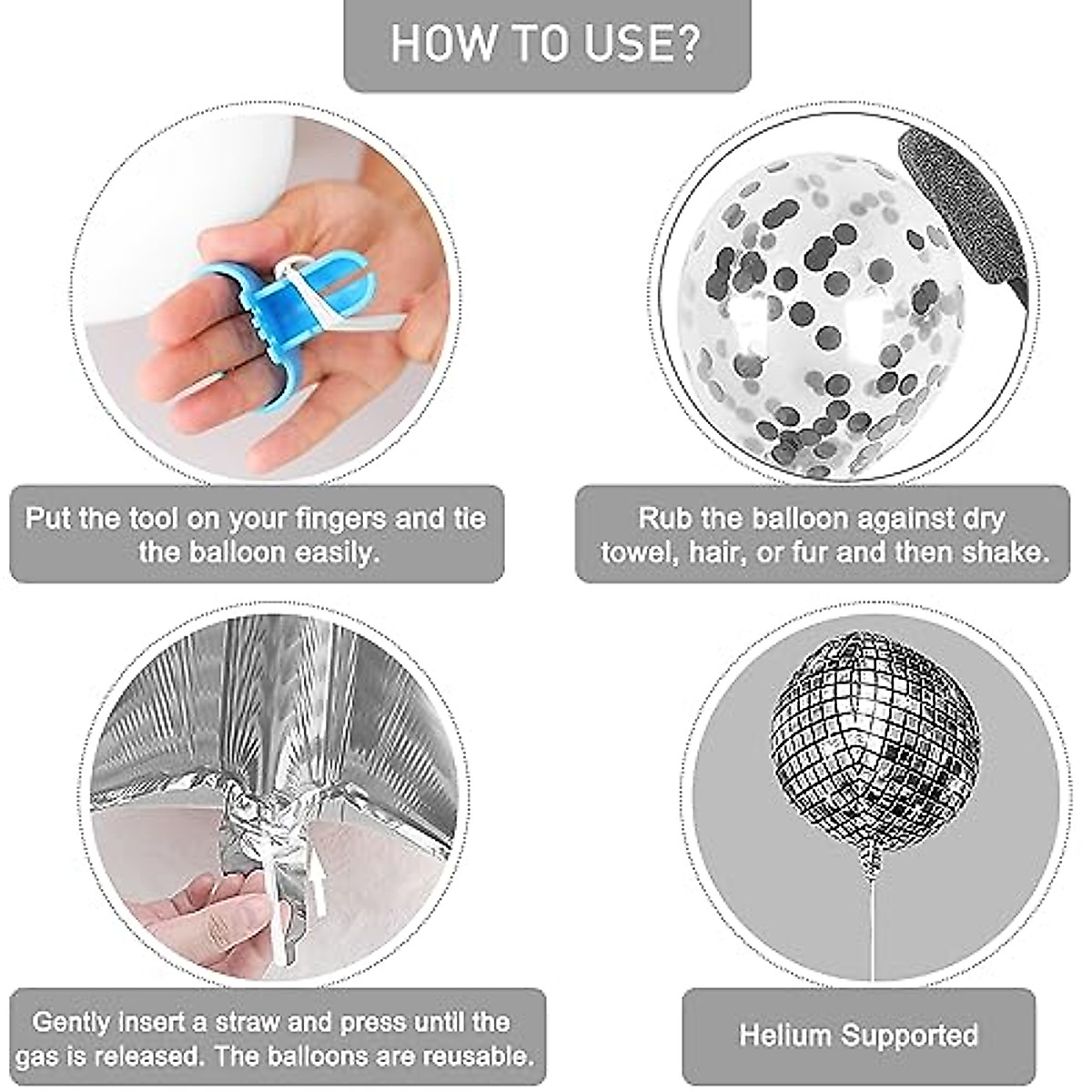 HOW TO USE?

Put the tool on your fingers and tie the balloon easily.

Rub the balloon against dry towel, hair, or fur and then shake.

Gently insert a straw and press until the gas is released. The balloons are reusable.

Helium Supported