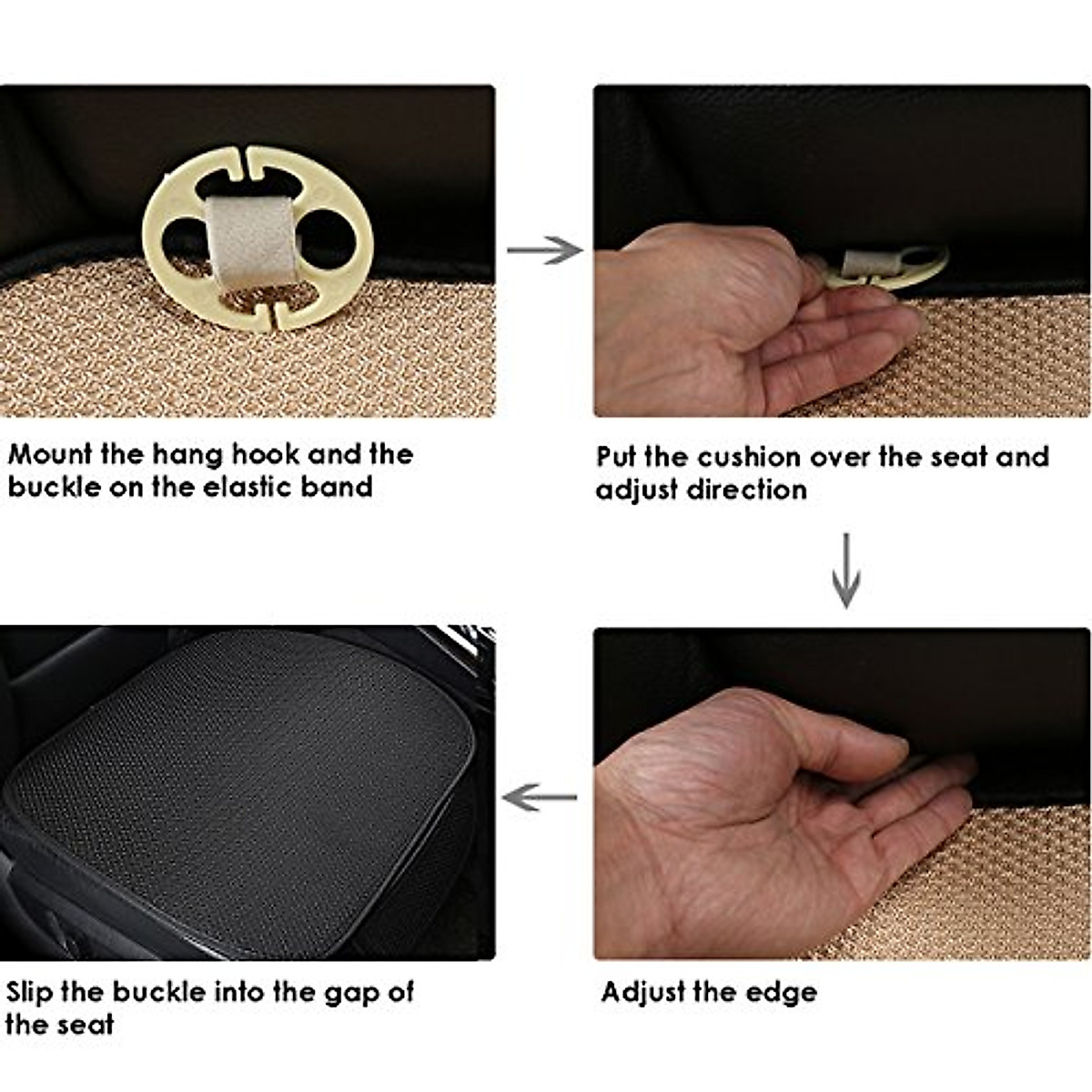 Mount the hang hook and the buckle on the elastic band

Put the cushion over the seat and adjust direction

Adjust the edge

Slip the buckle into the gap of the seat