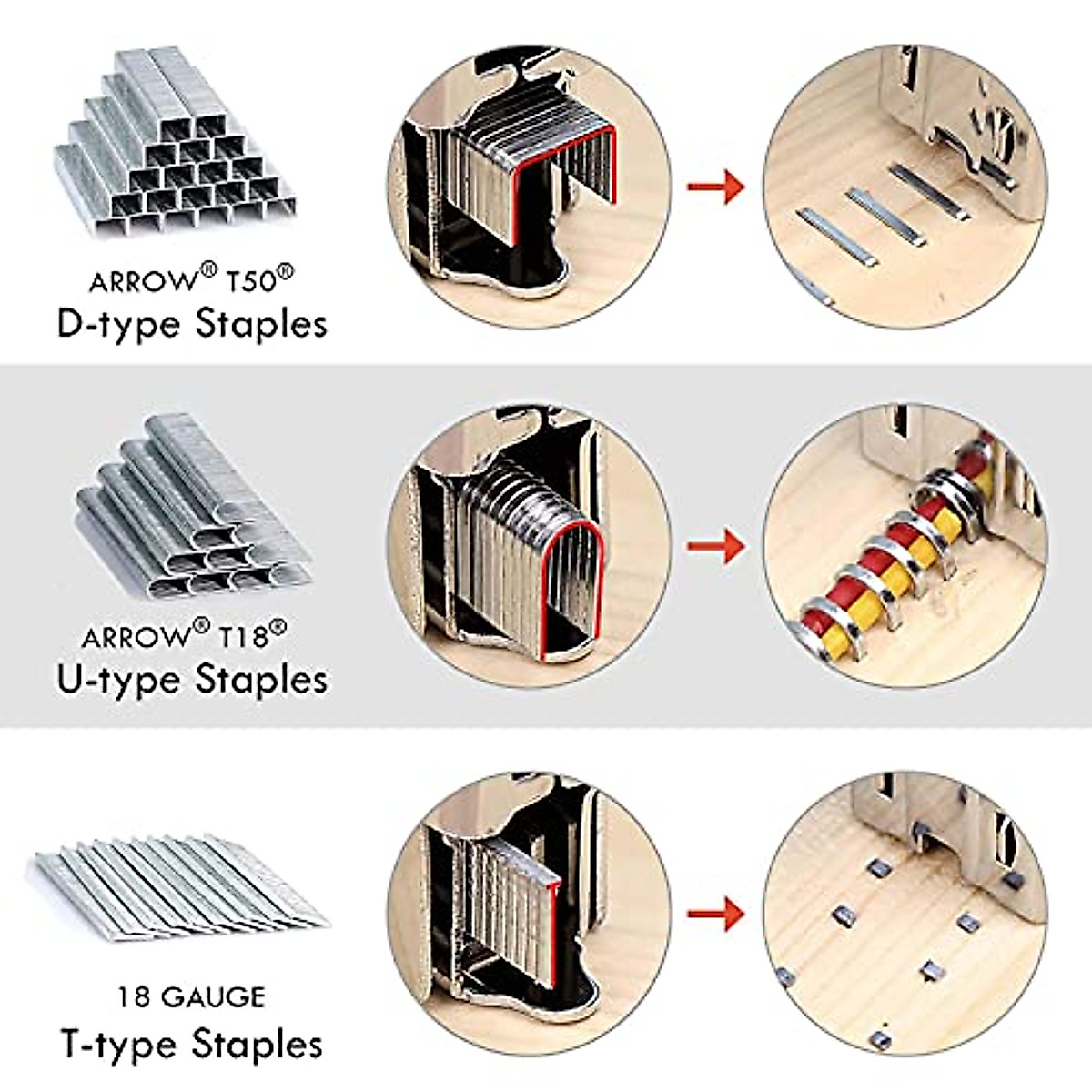 ARROW® T50®
D-type Staples

ARROW® T18®
U-type Staples

18 GAUGE
T-type Staples