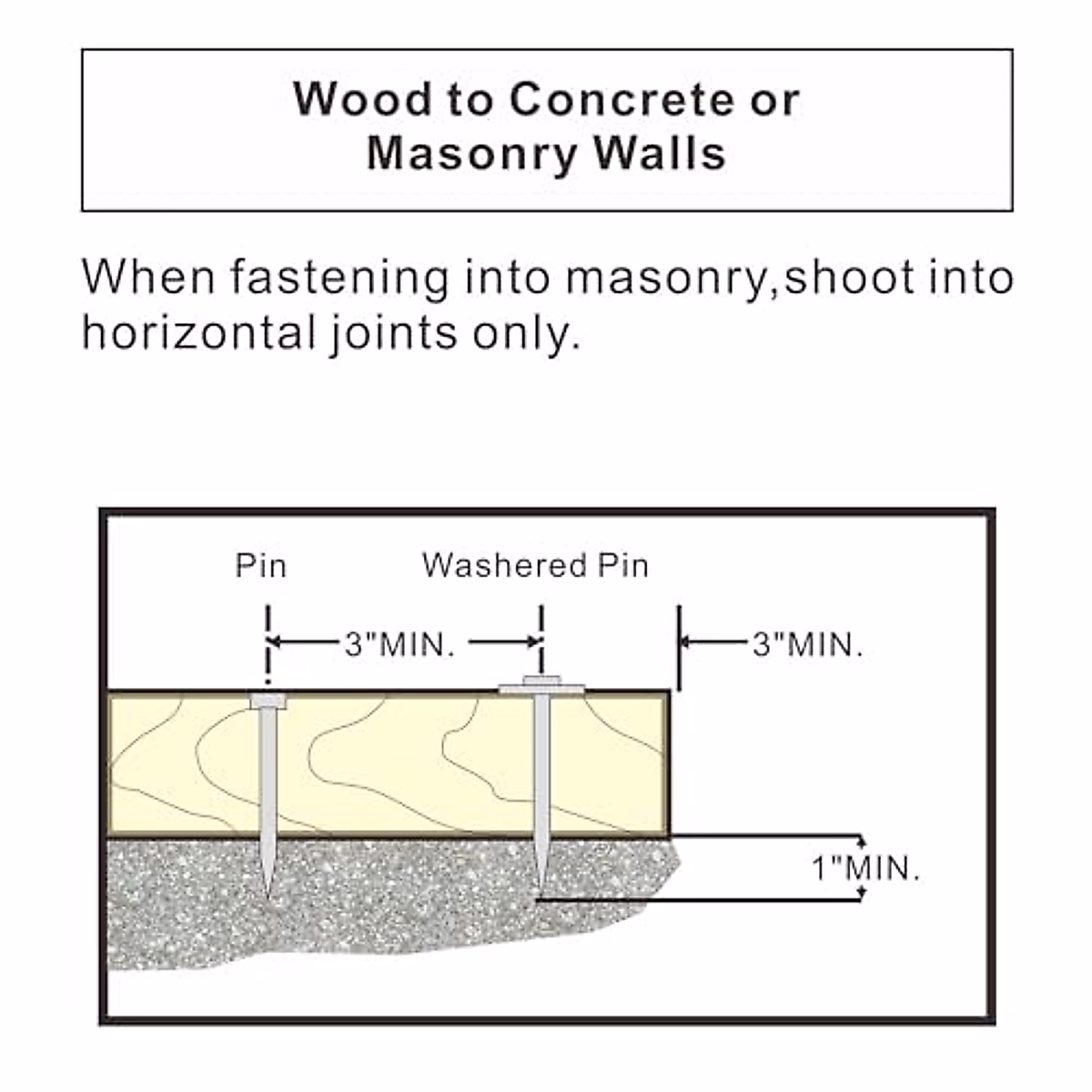 Wood to Concrete or Masonry Walls

When fastening into masonry,shoot into horizontal joints only.

Pin

Washered Pin

3"MIN.

3"MIN.

1"MIN.